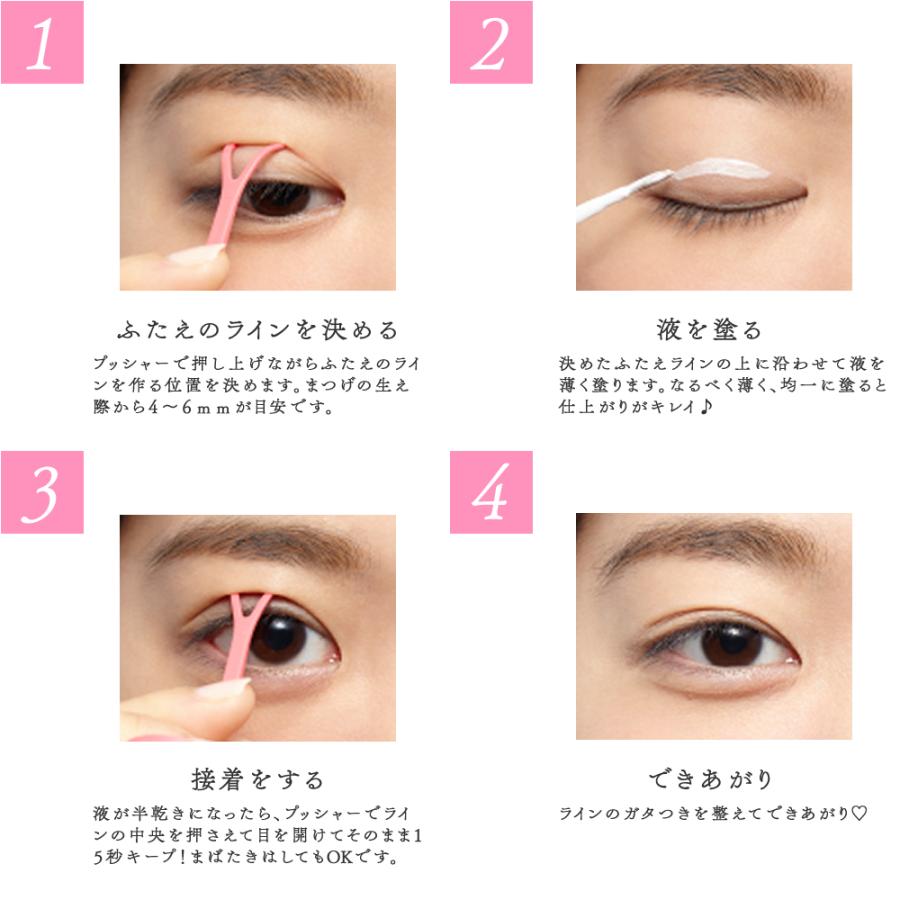 1

ふたえのラインを決める

プッシャーで押し上げながらふたえのラインを作る位置を決めます。まつげの生え際から4〜6ｍｍが目安です。

2

液を塗る

決めたふたえラインの上に沿わせて液を薄く塗ります。なるべく薄く、均一に塗ると仕上がりがキレイ♪

3

接着をする

液が半乾きになったら、プッシャーでラインの中央を押さえて目を開けてそのまま15秒キープ！まばたきはしてもOKです。

4

できあがり

ラインのガタつきを整えてできあがり♡