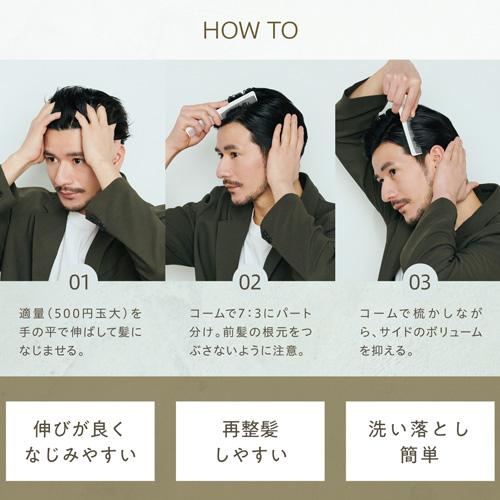 HOW TO

01

適量(500円玉大)を手の平で伸ばして髪になじませる。

02

コームで7:3にパート分け。前髪の根元をつぶさないように注意。

03

コームで梳かしながら、サイドのボリュームを抑える。

伸びが良く
なじみやすい

再整髪
しやすい

洗い落とし
簡単