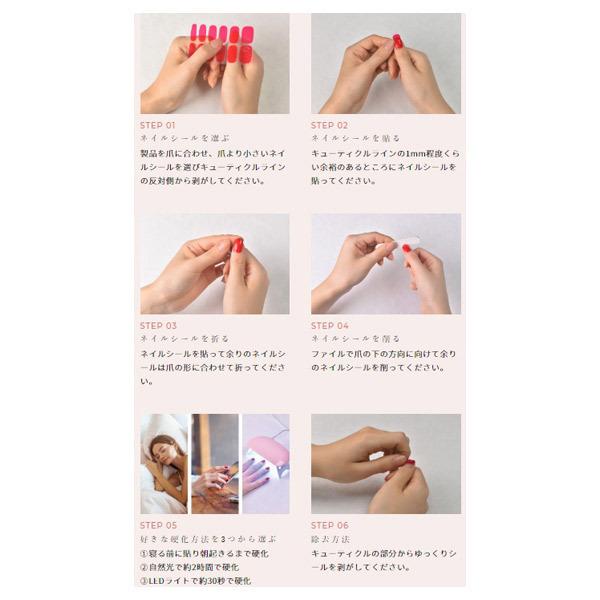 STEP 01
ネイルシールを選ぶ
製品を爪に合わせ、爪より小さいネイルシールを選びキューティクルラインの反対側から剥がしてください。

STEP 02
ネイルシールを貼る
キューティクルラインの1mm程度くらい余裕のあるところにネイルシールを貼ってください。

STEP 03
ネイルシールを折る
ネイルシールを貼って余りのネイルシールは爪の形に合わせて折ってください。

STEP 04
ネイルシールを削る
ファイルで爪の下の方向に向けて余りのネイルシールを削ってください。

STEP 05
好きな硬化方法を3つから選ぶ
①寝る前に貼り朝起きるまで硬化
②自然光で約2時間で硬化
③LEDライトで約30秒で硬化

STEP 06
除去方法
キューティクルの部分からゆっくりシールを剥がしてください。