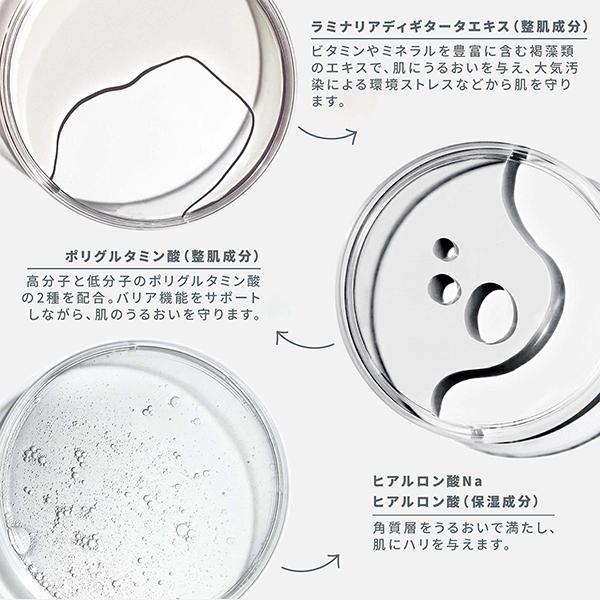 ラミナリアディギタータエキス（整肌成分）

ビタミンやミネラルを豊富に含む褐藻類のエキスで、肌にうるおいを与え、大気汚染による環境ストレスなどから肌を守ります。

ポリグルタミン酸（整肌成分）

高分子と低分子のポリグルタミン酸の2種を配合。バリア機能をサポートしながら、肌のうるおいを守ります。

ヒアルロン酸Na
ヒアルロン酸（保湿成分）

角質層をうるおいで満たし、肌にハリを与えます。