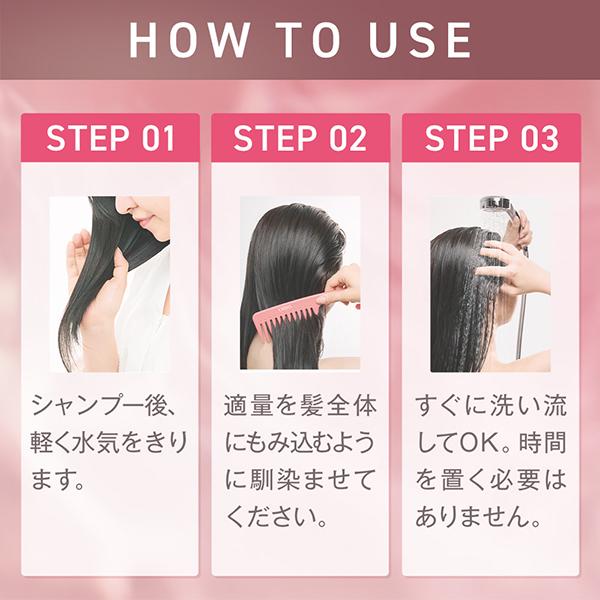 HOW TO USE

STEP 01

シャンプー後、軽く水気をきります。

STEP 02

適量を髪全体にもみ込むように馴染ませてください。

STEP 03

すぐに洗い流してOK。時間を置く必要はありません。