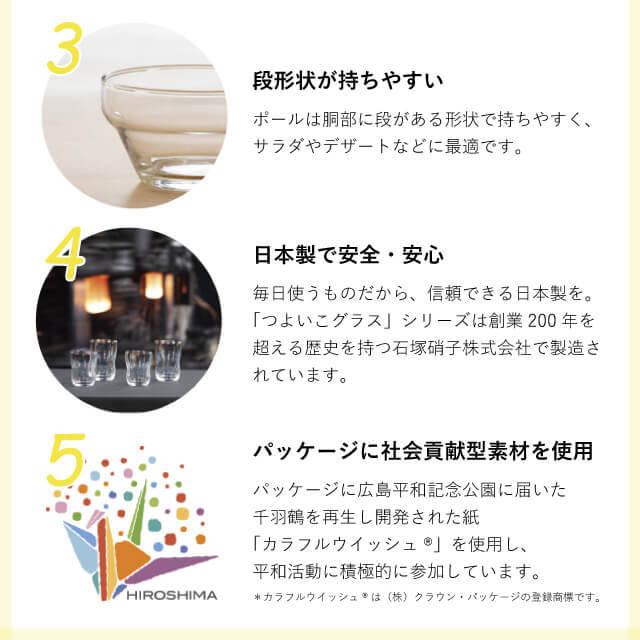 3

段形状が持ちやすい

ボールは胴部に段がある形状で持ちやすく、サラダやデザートなどに最適です。

4

日本製で安全・安心

毎日使うものだから、信頼できる日本製を。「つよいこグラス」シリーズは創業 200 年を超える歴史を持つ石塚硝子株式会社で製造されています。

5

HIROSHIMA

パッケージに社会貢献型素材を使用

パッケージに広島平和記念公園に届いた千羽鶴を再生し開発された紙「カラフルウイッシュ®」を使用し、平和活動に積極的に参加しています。

＊カラフルウイッシュ®は（株）クラウン・パッケージの登録商標です。