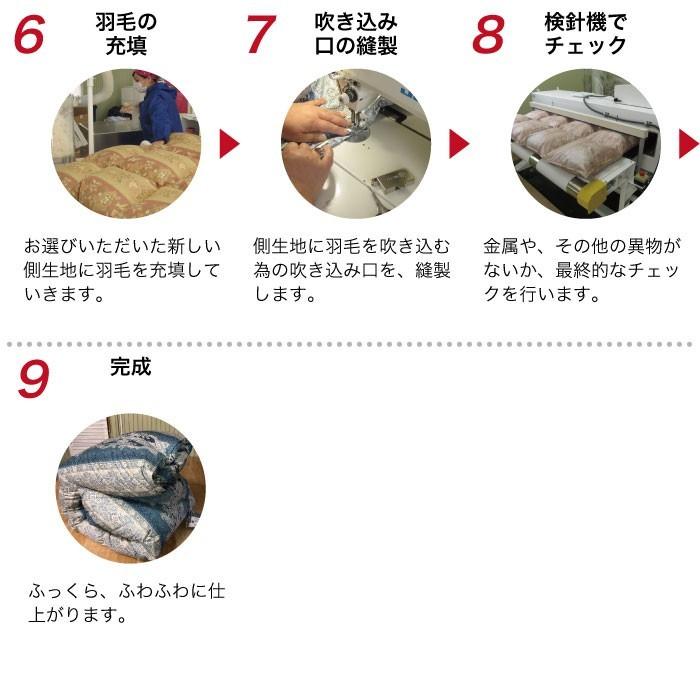 6 羽毛の充填

お選びいただいた新しい側生地に羽毛を充填していきます。

7 吹き込み口の縫製

側生地に羽毛を吹き込む為の吹き込み口を、縫製します。

8 検針機でチェック

金属や、その他の異物がないか、最終的なチェックを行います。

9 完成

ふっくら、ふわふわに仕上がります。