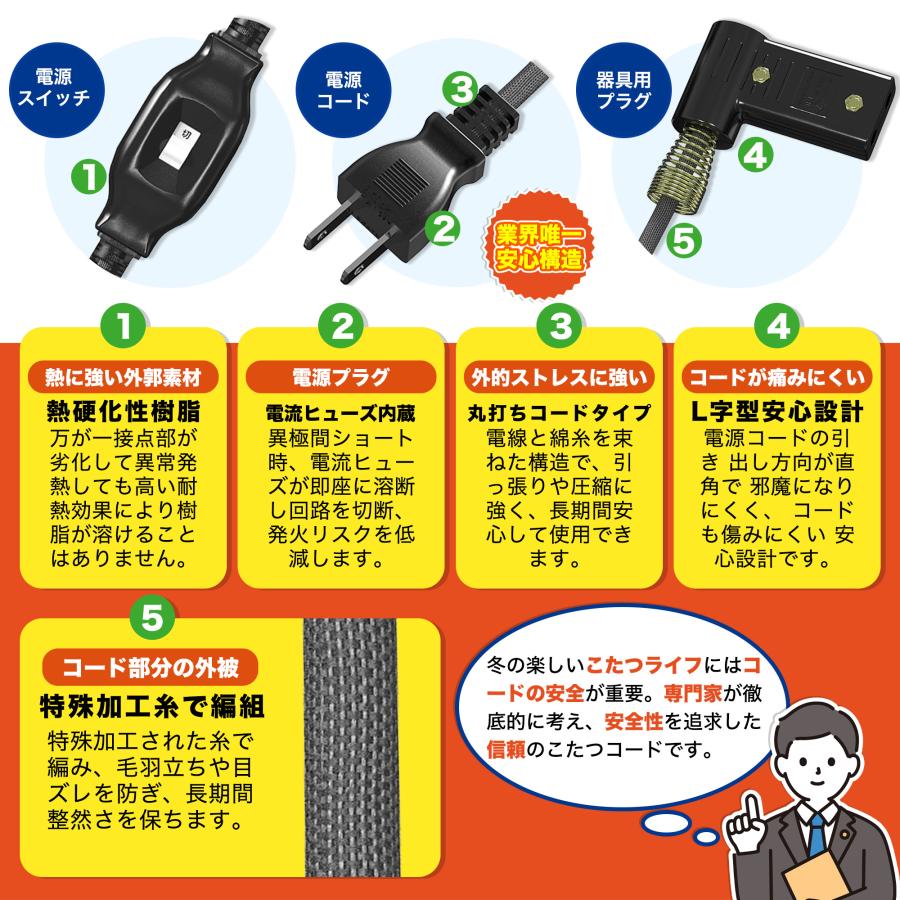 電源スイッチ

切

1

電源コード

3

2

器具用プラグ

4

5

業界唯一安心構造

1
熱に強い外郭素材
熱硬化性樹脂
万が一接点部が劣化して異常発熱しても高い耐熱効果により樹脂が溶けることはありません。

2
電源プラグ
電流ヒューズ内蔵
異極間ショート時、電流ヒューズが即座に溶断し回路を切断、発火リスクを低減します。

3
外的ストレスに強い
丸打ちコードタイプ
電線と綿糸を束ねた構造で、引っ張りや圧縮に強く、長期間安心して使用できます。

4
コードが痛みにくい
L字型安心設計
電源コードの引き 出し方向が直角で 邪魔になりにくく、 コードも傷みにくい 安心設計です。

5
コード部分の外被
特殊加工糸で編組
特殊加工された糸で編み、毛羽立ちや目ズレを防ぎ、長期間整然さを保ちます。

冬の楽しいこたつライフにはコードの安全が重要。専門家が徹底的に考え、安全性を追求した信頼のこたつコードです。