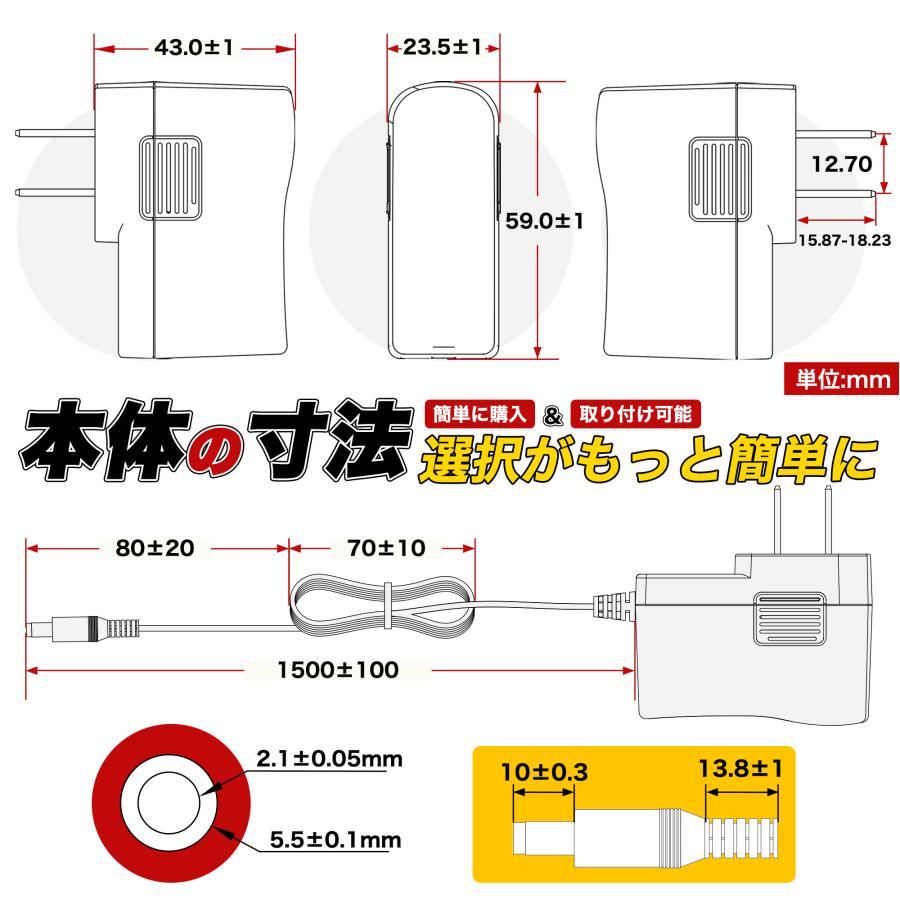 43.0±1

23.5±1

59.0±1

12.70

15.87-18.23

単位:mm

本体の寸法

簡単に購入 & 取り付け可能

選択がもっと簡単に

80±20

70±10

1500±100

2.1±0.05mm

5.5±0.1mm

10±0.3

13.8±1