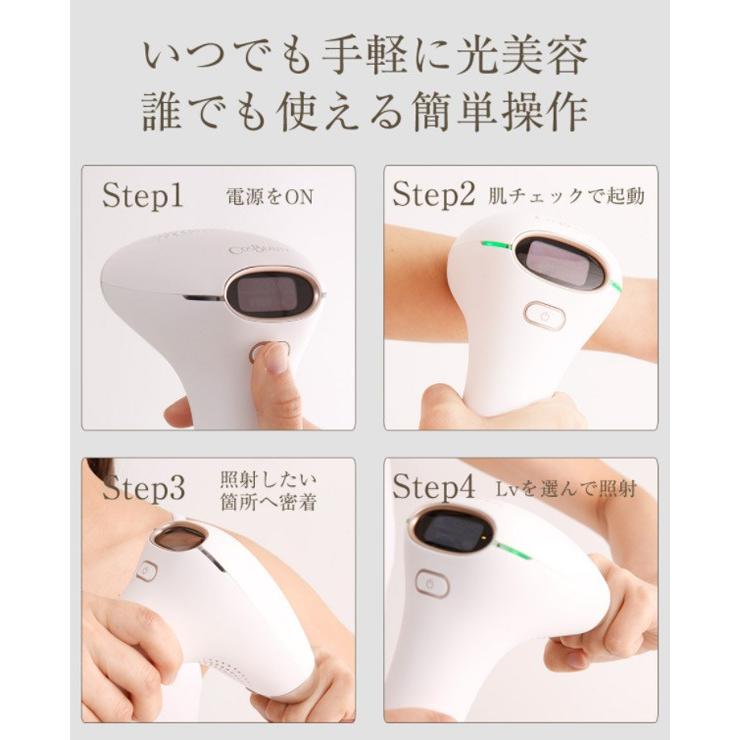 いつでも手軽に光美容
誰でも使える簡単操作

Step1 電源をON

Step2 肌チェックで起動

Step3 照射したい箇所へ密着

Step4 Lvを選んで照射