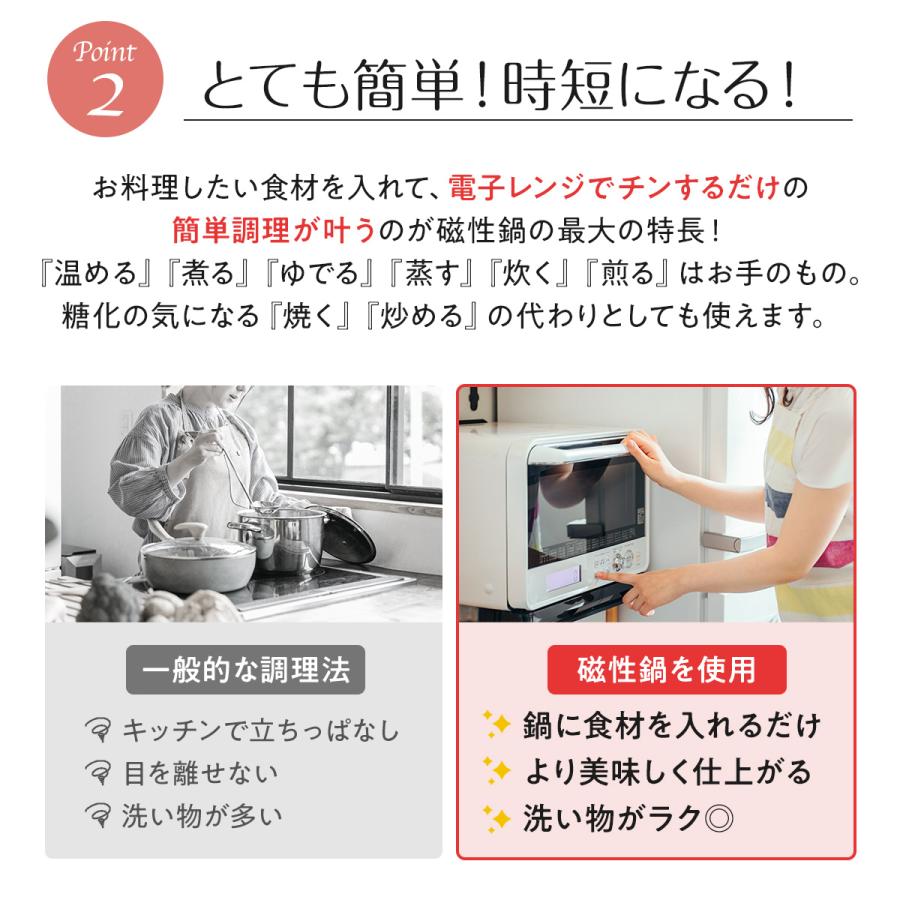 Point 2

とても簡単！時短になる！

お料理したい食材を入れて、電子レンジでチンするだけの簡単調理が叶うのが磁性鍋の最大の特長！
『温める』『煮る』『ゆでる』『蒸す』『炊く』『煎る』はお手のもの。
糖化の気になる『焼く』『炒める』の代わりとしても使えます。

一般的な調理法

キッチンで立ちっぱなし
目を離せない
洗い物が多い

磁性鍋を使用

鍋に食材を入れるだけ
より美味しく仕上がる
洗い物がラク◎