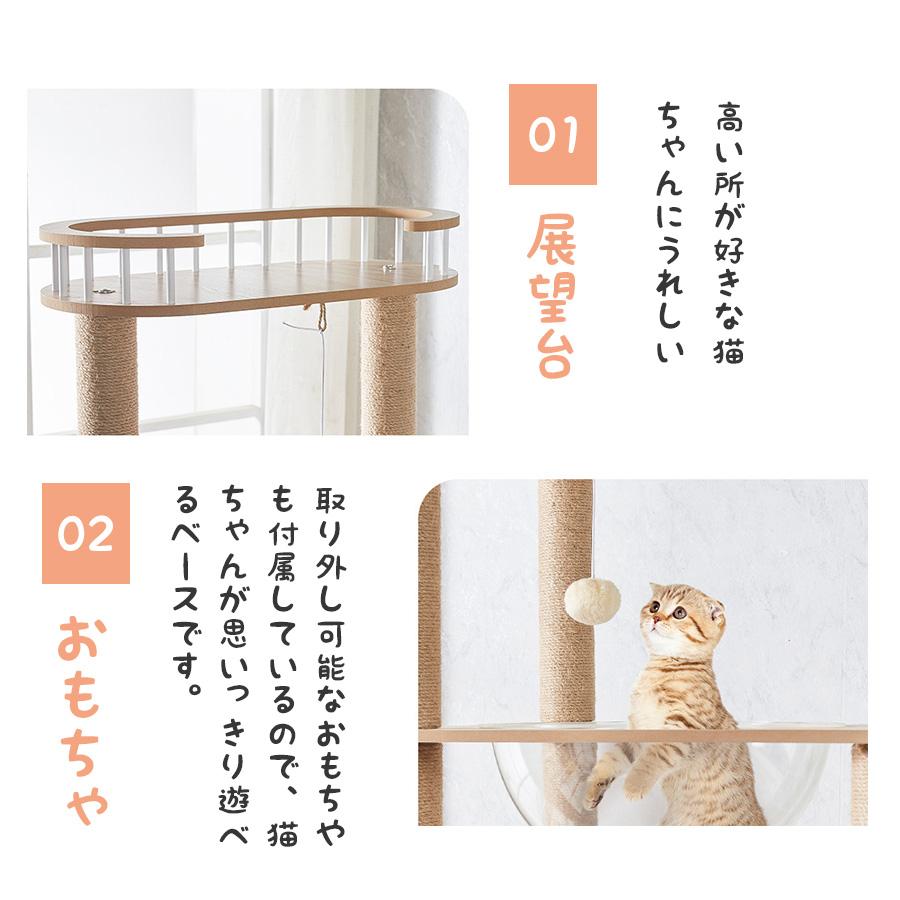 01

展望台

高い所が好きな猫ちゃんにうれしい

02

おもちゃ

取り外し可能なおもちゃも付属しているので、猫ちゃんが思いっきり遊べるベースです。