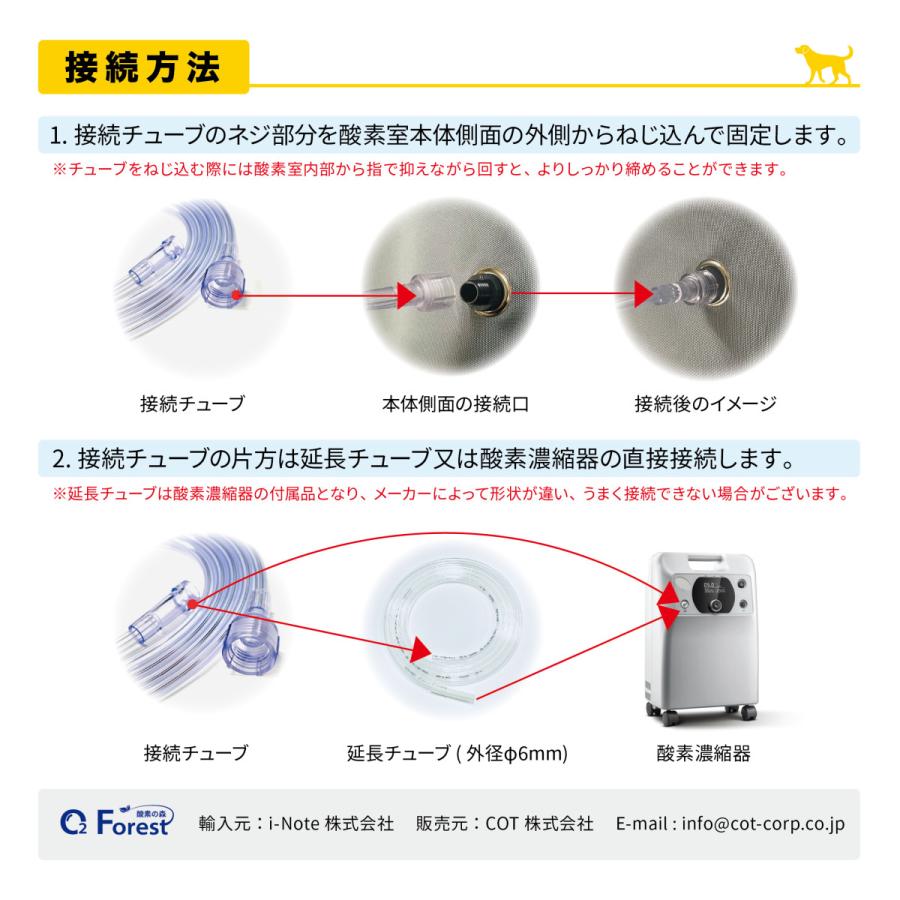 接続方法

1. 接続チューブのネジ部分を酸素室本体側面の外側からねじ込んで固定します。

※チューブをねじ込む際には酸素室内部から指で抑えながら回すと、よりしっかり締めることができます。

接続チューブ

本体側面の接続口

接続後のイメージ

2. 接続チューブの片方は延長チューブ又は酸素濃縮器の直接接続します。

※延長チューブは酸素濃縮器の付属品となり、メーカーによって形状が違い、うまく接続できない場合がございます。

接続チューブ

延長チューブ ( 外径φ6mm)

酸素濃縮器

O2 Forest 酸素の森

輸入元：i-Note 株式会社　販売元：COT 株式会社　E-mail : info@cot-corp.co.jp