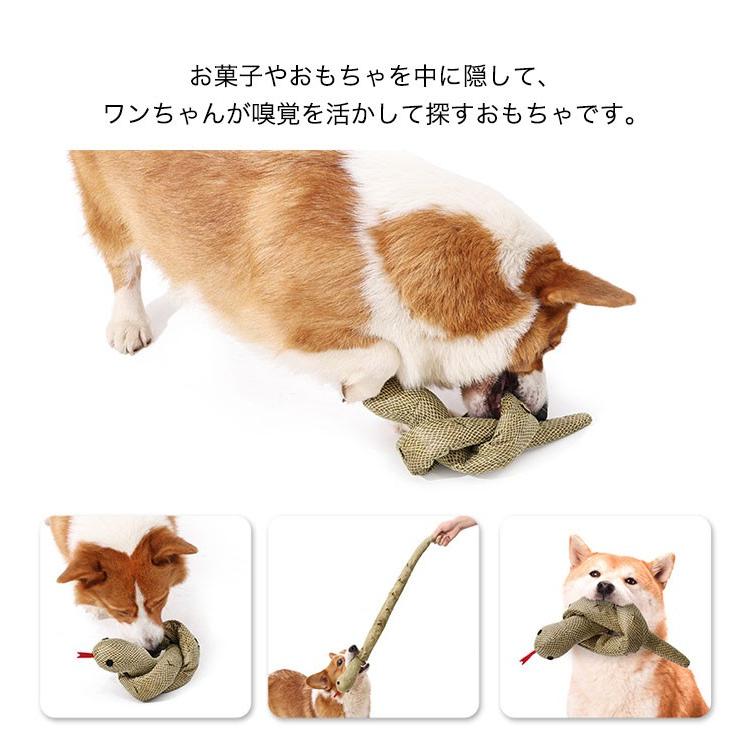 お菓子やおもちゃを中に隠して、
ワンちゃんが嗅覚を活かして探すおもちゃです。