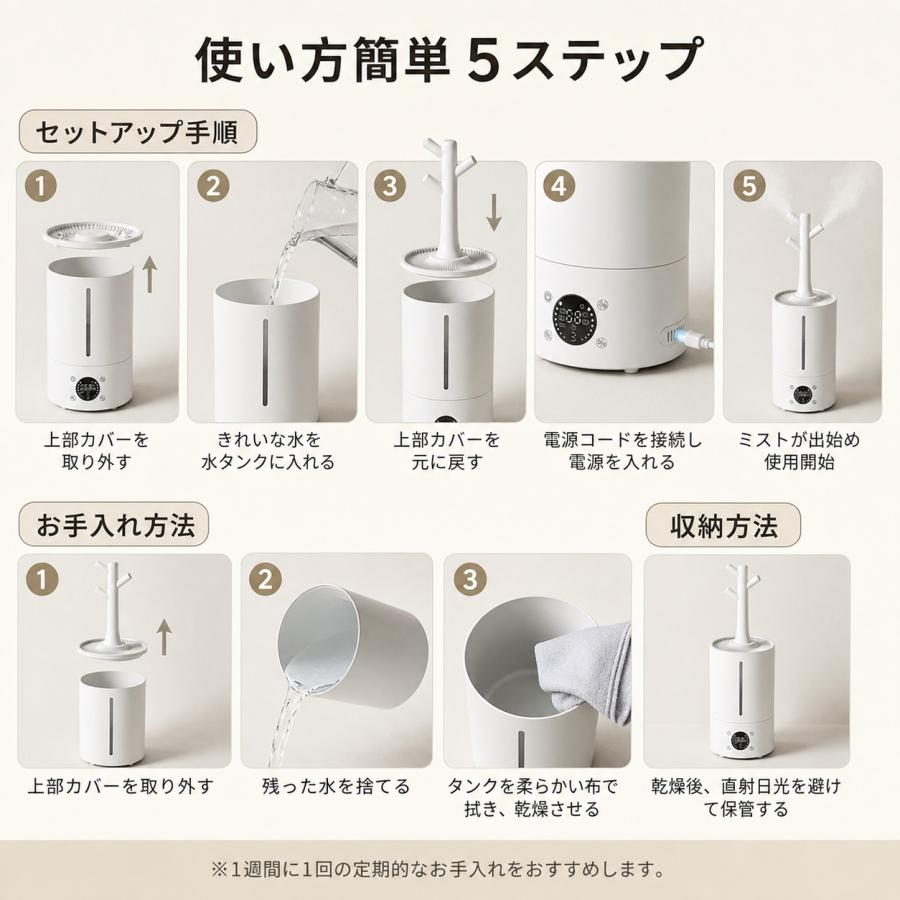 使い方簡単 5ステップ

セットアップ手順

1
上部カバーを取り外す

2
きれいな水を水タンクに入れる

3
上部カバーを元に戻す

4
電源コードを接続し電源を入れる

5
ミストが出始め使用開始

お手入れ方法

1
上部カバーを取り外す

2
残った水を捨てる

3
タンクを柔らかい布で拭き、乾燥させる

収納方法

乾燥後、直射日光を避けて保管する

※1週間に1回の定期的なお手入れをおすすめします。