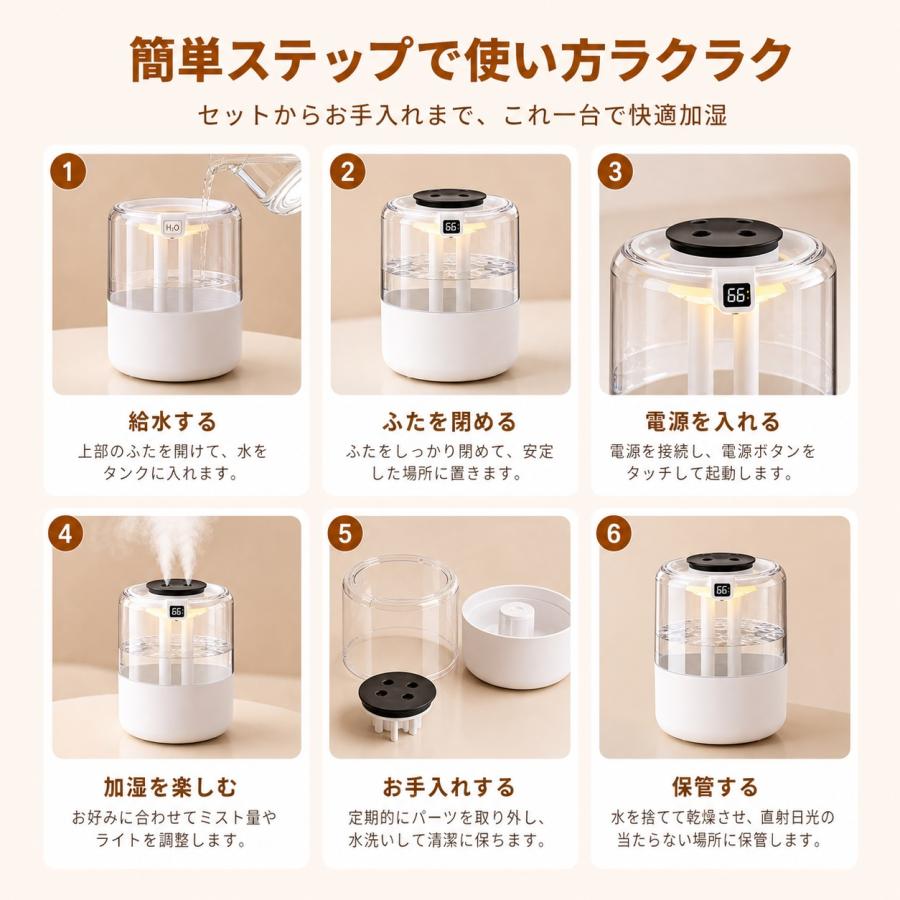 簡単ステップで使い方ラクラク

セットからお手入れまで、これ一台で快適加湿

1

$H_2O$

給水する

上部のふたを開けて、水をタンクに入れます。

2

66

ふたを閉める

ふたをしっかり閉めて、安定した場所に置きます。

3

66

電源を入れる

電源を接続し、電源ボタンをタッチして起動します。

4

66

加湿を楽しむ

お好みに合わせてミスト量やライトを調整します。

5

お手入れする

定期的にパーツを取り外し、水洗いして清潔に保ちます。

6

66

保管する

水を捨てて乾燥させ、直射日光の当たらない場所に保管します。