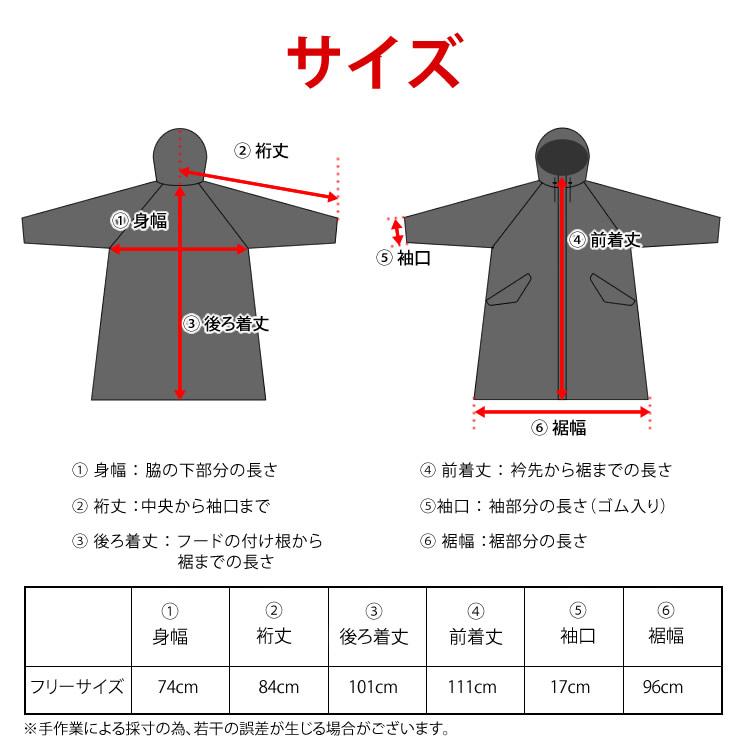 サイズ

② 裄丈

① 身幅

③ 後ろ着丈

④ 前着丈

⑤ 袖口

⑥ 裾幅

① 身幅：脇の下部分の長さ

② 裄丈：中央から袖口まで

③ 後ろ着丈：フードの付け根から裾までの長さ

④ 前着丈：衿先から裾までの長さ

⑤袖口：袖部分の長さ（ゴム入り）

⑥ 裾幅：裾部分の長さ

| | ① 身幅 | ② 裄丈 | ③ 後ろ着丈 | ④ 前着丈 | ⑤ 袖口 | ⑥ 裾幅 |
|---|---|---|---|---|---|---|
| フリーサイズ | 74cm | 84cm | 101cm | 111cm | 17cm | 96cm |

※手作業による採寸の為、若干の誤差が生じる場合がございます。