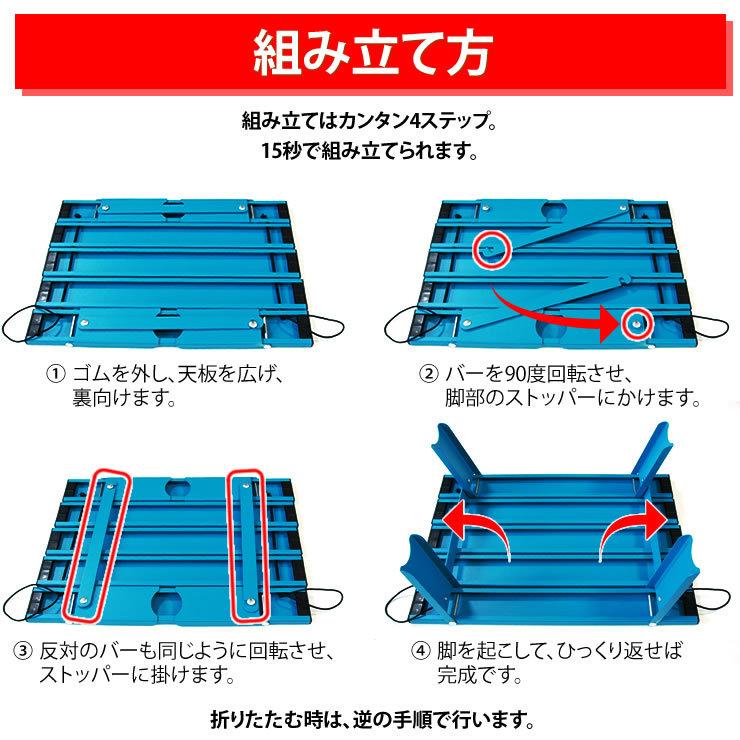 組み立て方

組み立てはカンタン4ステップ。
15秒で組み立てられます。

① ゴムを外し、天板を広げ、裏向けます。

② バーを90度回転させ、脚部のストッパーにかけます。

③ 反対のバーも同じように回転させ、ストッパーに掛けます。

④ 脚を起こして、ひっくり返せば完成です。

折りたたむ時は、逆の手順で行います。