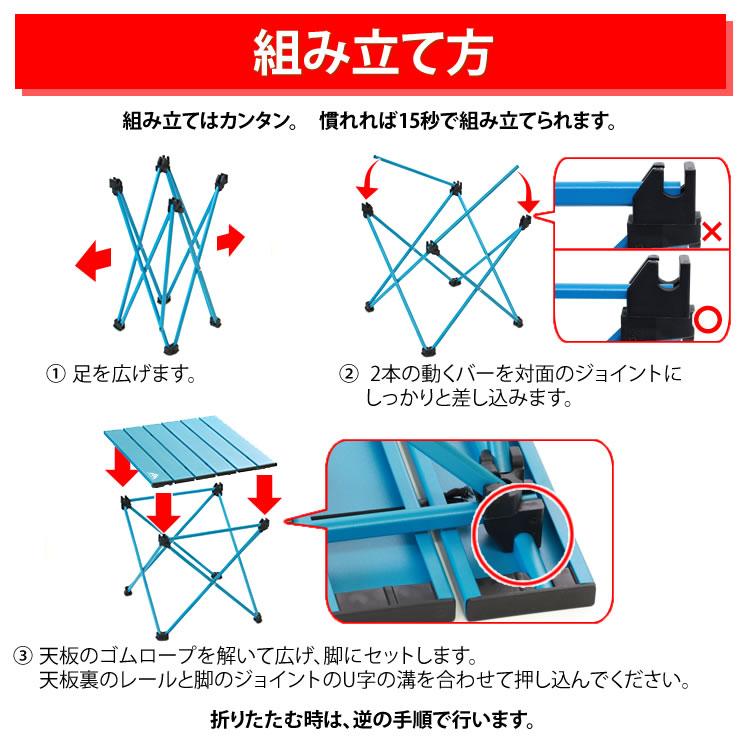 組み立て方

組み立てはカンタン。 慣れれば15秒で組み立てられます。

×

○

① 足を広げます。

② 2本の動くバーを対面のジョイントにしっかりと差し込みます。

③ 天板のゴムロープを解いて広げ、脚にセットします。
天板裏のレールと脚のジョイントのU字の溝を合わせて押し込んでください。

折りたたむ時は、逆の手順で行います。