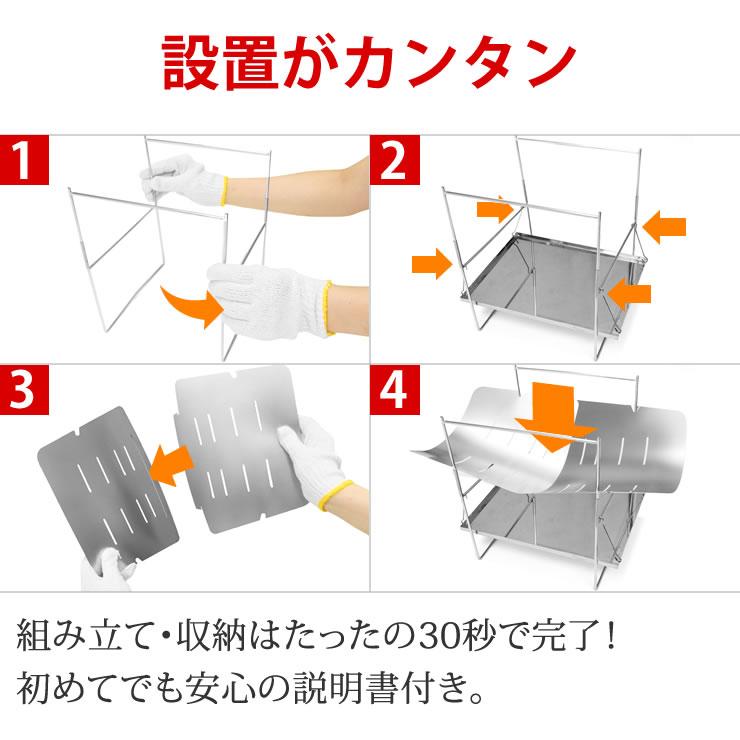 設置がカンタン

1

2

3

4

組み立て・収納はたったの30秒で完了！
初めてでも安心の説明書付き。