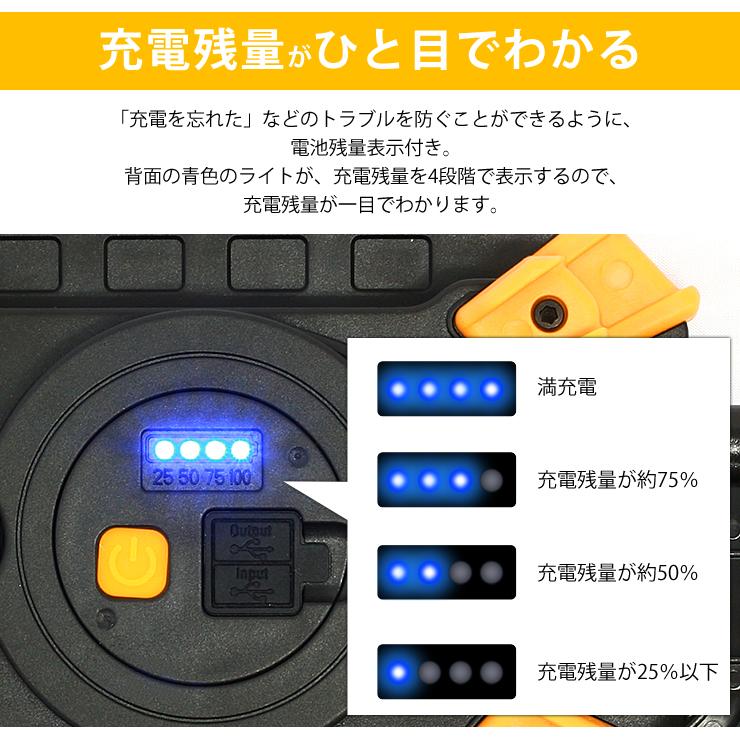 充電残量がひと目でわかる

「充電を忘れた」などのトラブルを防ぐことができるように、電池残量表示付き。
背面の青色のライトが、充電残量を4段階で表示するので、充電残量が一目でわかります。

25 50 75 100

Output

Input

満充電

充電残量が約75%

充電残量が約50%

充電残量が25%以下