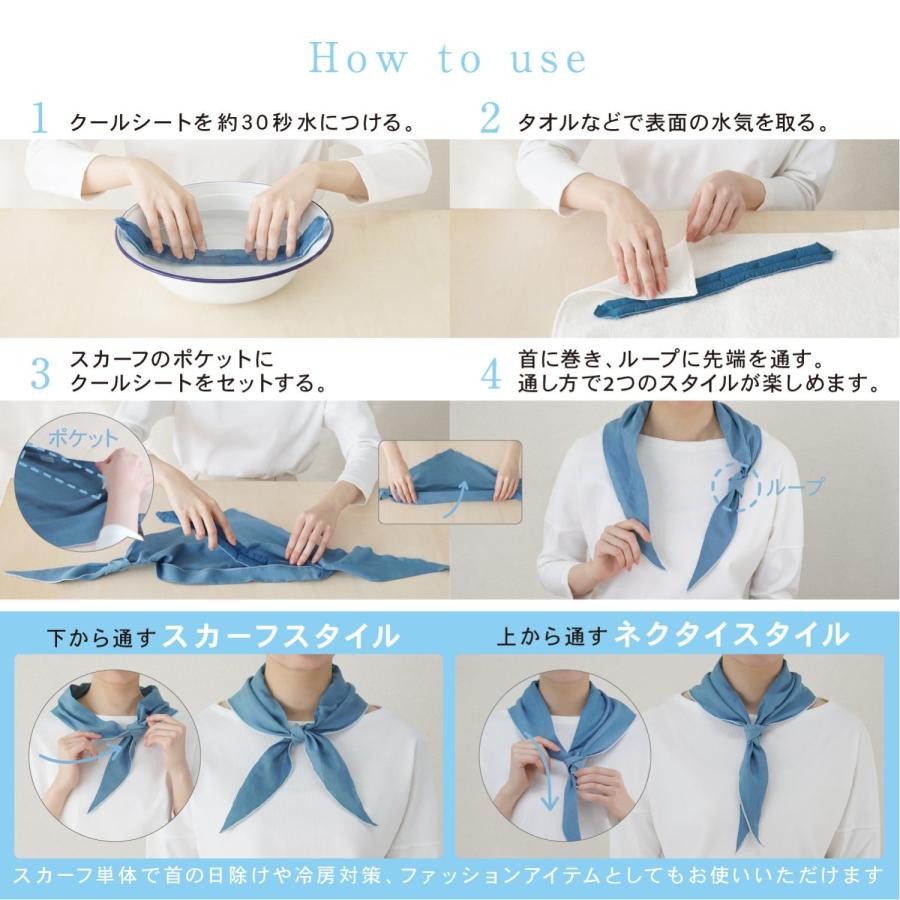 How to use

1 クールシートを約30秒水につける。

2 タオルなどで表面の水気を取る。

3 スカーフのポケットに
クールシートをセットする。

ポケット

4 首に巻き、ループに先端を通す。
通し方で2つのスタイルが楽しめます。

ループ

下から通すスカーフスタイル

上から通すネクタイスタイル

スカーフ単体で首の日除けや冷房対策、ファッションアイテムとしてもお使いいただけます