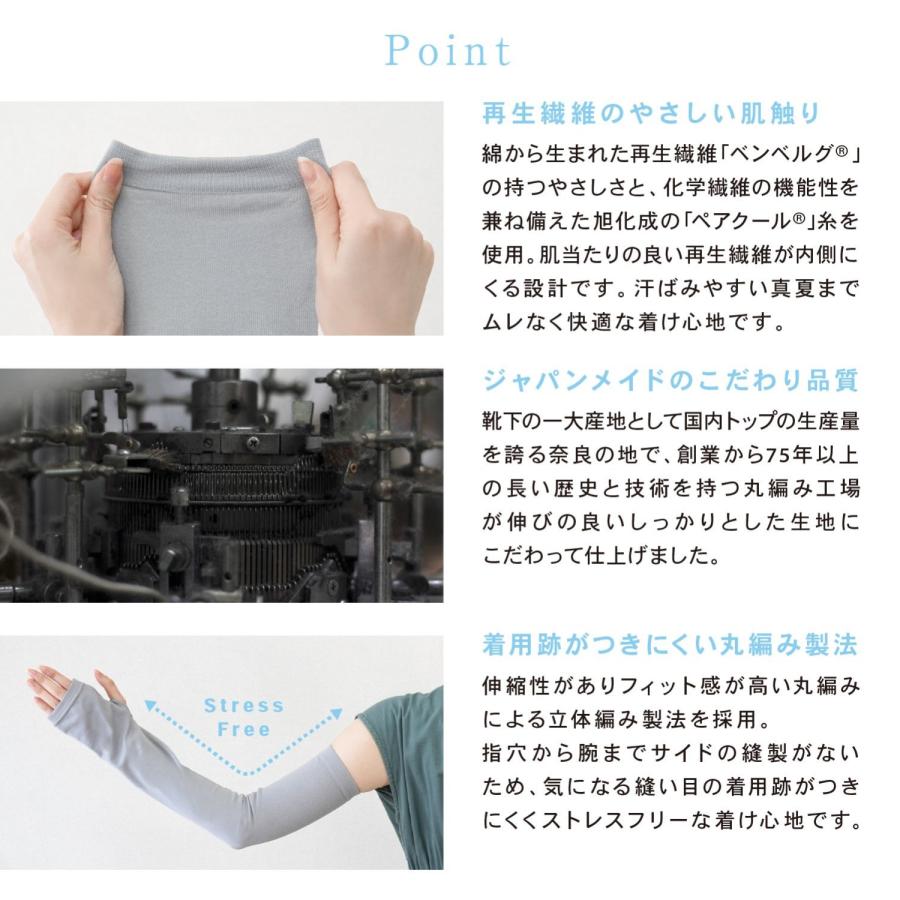 Point

再生繊維のやさしい肌触り

綿から生まれた再生繊維「ベンベルグ®」の持つやさしさと、化学繊維の機能性を兼ね備えた旭化成の「ペアクール®」糸を使用。肌当たりの良い再生繊維が内側にくる設計です。汗ばみやすい真夏までムレなく快適な着け心地です。

ジャパンメイドのこだわり品質

靴下の一大産地として国内トップの生産量を誇る奈良の地で、創業から75年以上の長い歴史と技術を持つ丸編み工場が伸びの良いしっかりとした生地にこだわって仕上げました。

Stress Free

着用跡がつきにくい丸編み製法

伸縮性がありフィット感が高い丸編みによる立体編み製法を採用。
指穴から腕までサイドの縫製がないため、気になる縫い目の着用跡がつきにくくストレスフリーな着け心地です。