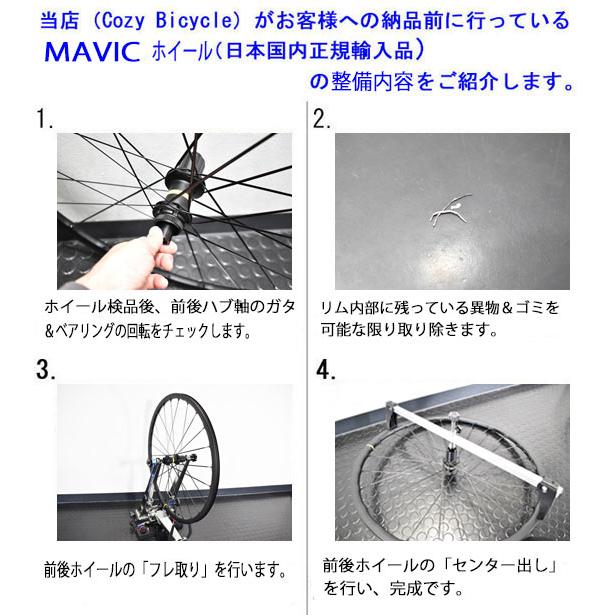 当店（Cozy Bicycle）がお客様への納品前に行っている
MAVIC ホイール（日本国内正規輸入品）
の整備内容をご紹介します。

1.

ホイール検品後、前後ハブ軸のガタ＆ベアリングの回転をチェックします。

2.

リム内部に残っている異物＆ゴミを可能な限り取り除きます。

3.

前後ホイールの「フレ取り」を行います。

4.

前後ホイールの「センター出し」を行い、完成です。