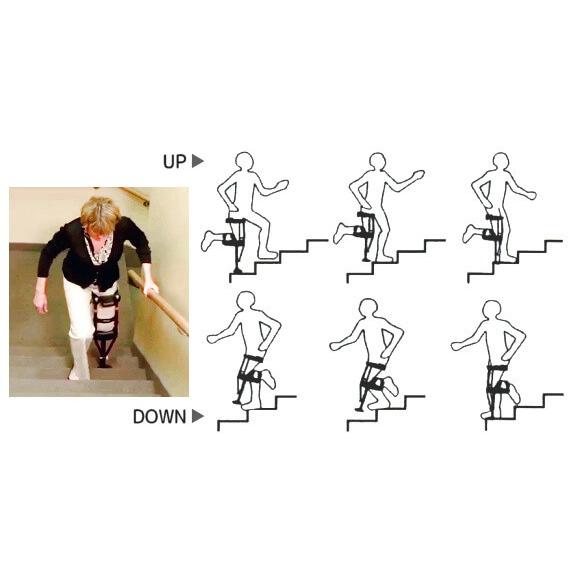 UP ▶

DOWN ▶