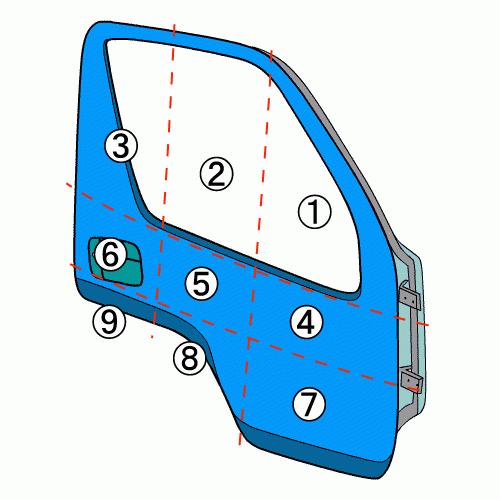 3
2
1
6
5
4
9
8
7