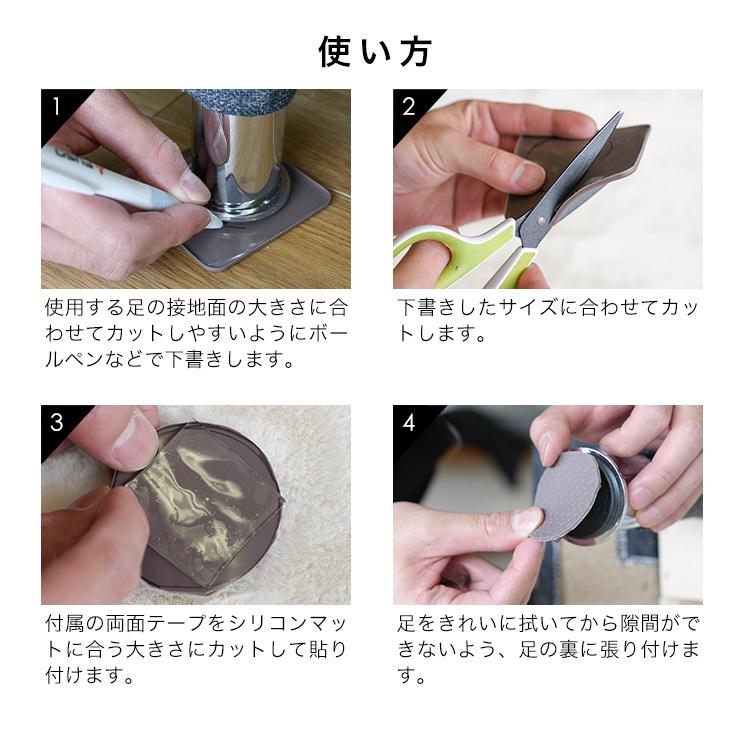 使い方

1

使用する足の接地面の大きさに合わせてカットしやすいようにボールペンなどで下書きします。

2

下書きしたサイズに合わせてカットします。

3

付属の両面テープをシリコンマットに合う大きさにカットして貼り付けます。

4

足をきれいに拭いてから隙間ができないよう、足の裏に張り付けます。