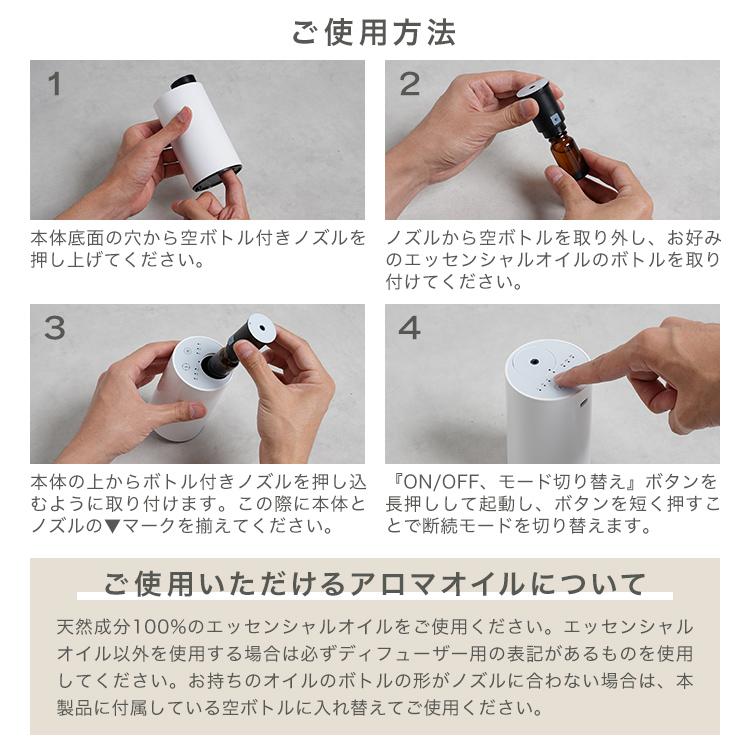 ご使用方法

1

本体底面の穴から空ボトル付きノズルを押し上げてください。

2

ノズルから空ボトルを取り外し、お好みのエッセンシャルオイルのボトルを取り付けてください。

3

本体の上からボトル付きノズルを押し込むように取り付けます。この際に本体とノズルの▼マークを揃えてください。

4

『ON/OFF、モード切り替え』ボタンを長押しして起動し、ボタンを短く押すことで断続モードを切り替えます。

ご使用いただけるアロマオイルについて

天然成分100%のエッセンシャルオイルをご使用ください。エッセンシャルオイル以外を使用する場合は必ずディフューザー用の表記があるものを使用してください。お持ちのオイルのボトルの形がノズルに合わない場合は、本製品に付属している空ボトルに入れ替えてご使用ください。