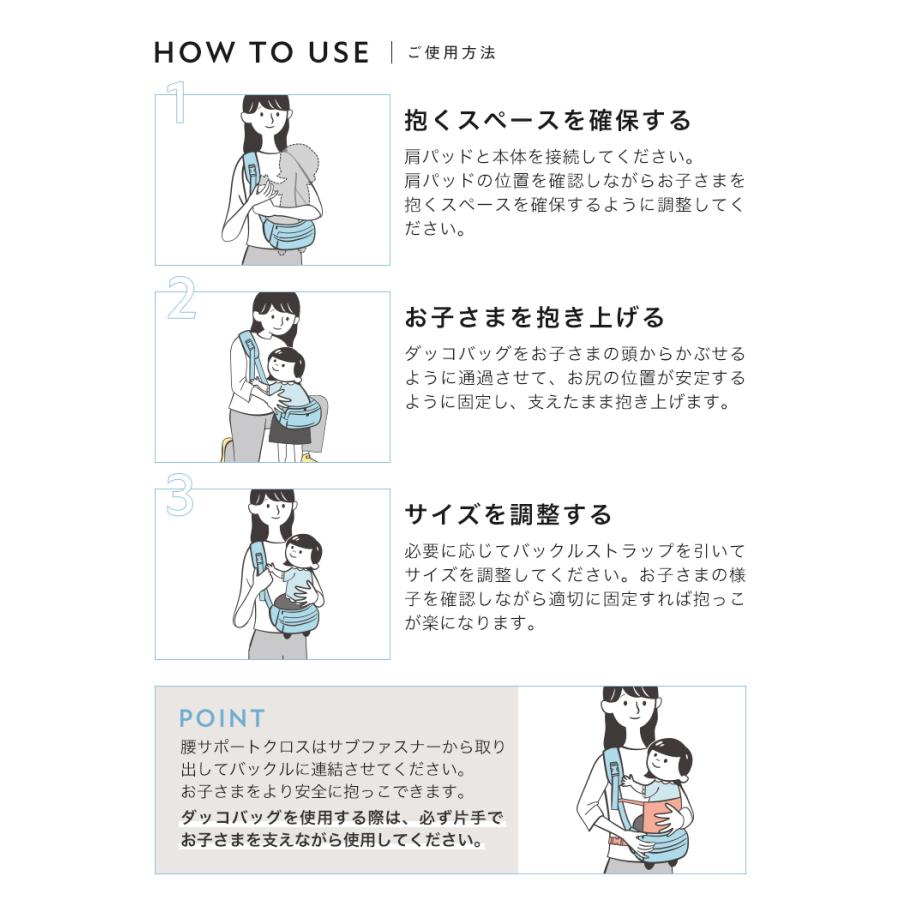 HOW TO USE | ご使用方法

1

抱くスペースを確保する

肩パッドと本体を接続してください。
肩パッドの位置を確認しながらお子さまを抱くスペースを確保するように調整してください。

2

お子さまを抱き上げる

ダッコバッグをお子さまの頭からかぶせるように通過させて、お尻の位置が安定するように固定し、支えたまま抱き上げます。

3

サイズを調整する

必要に応じてバックルストラップを引いてサイズを調整してください。お子さまの様子を確認しながら適切に固定すれば抱っこが楽になります。

POINT

腰サポートクロスはサブファスナーから取り出してバックルに連結させてください。
お子さまをより安全に抱っこできます。
ダッコバッグを使用する際は、必ず片手でお子さまを支えながら使用してください。