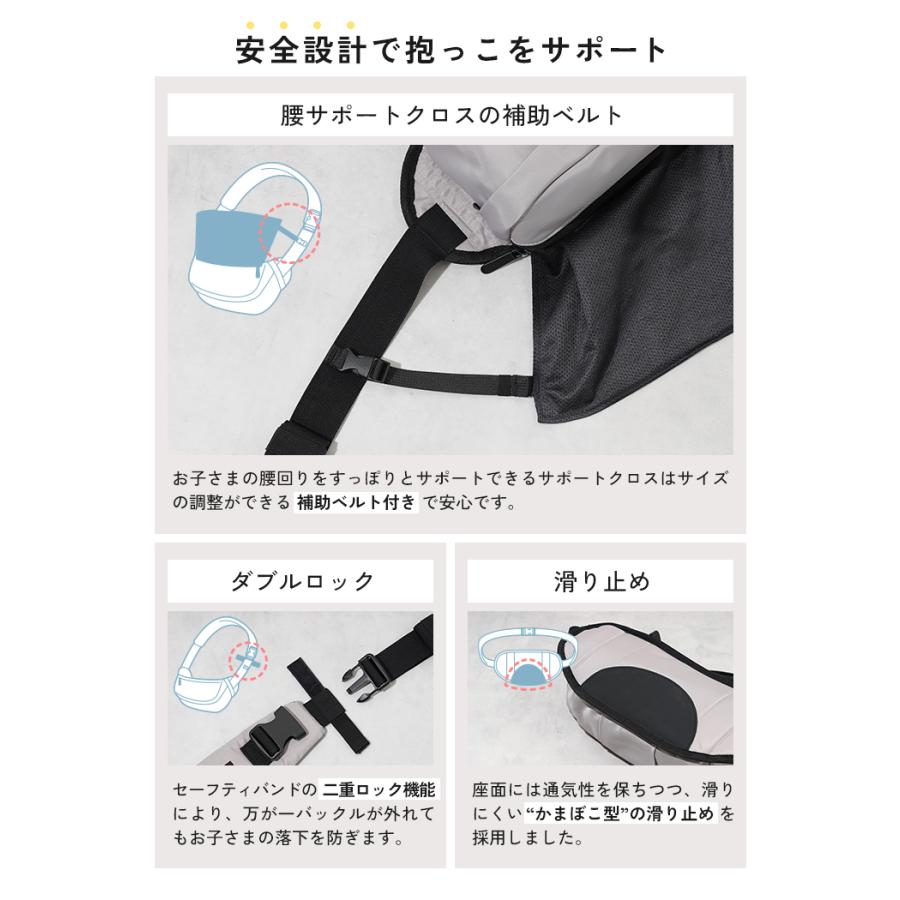 安全設計で抱っこをサポート

腰サポートクロスの補助ベルト

お子さまの腰回りをすっぽりとサポートできるサポートクロスはサイズの調整ができる 補助ベルト付き で安心です。

ダブルロック

セーフティバンドの 二重ロック機能 により、万が一バックルが外れてもお子さまの落下を防ぎます。

滑り止め

座面には通気性を保ちつつ、滑りにくい “かまぼこ型”の滑り止め を採用しました。