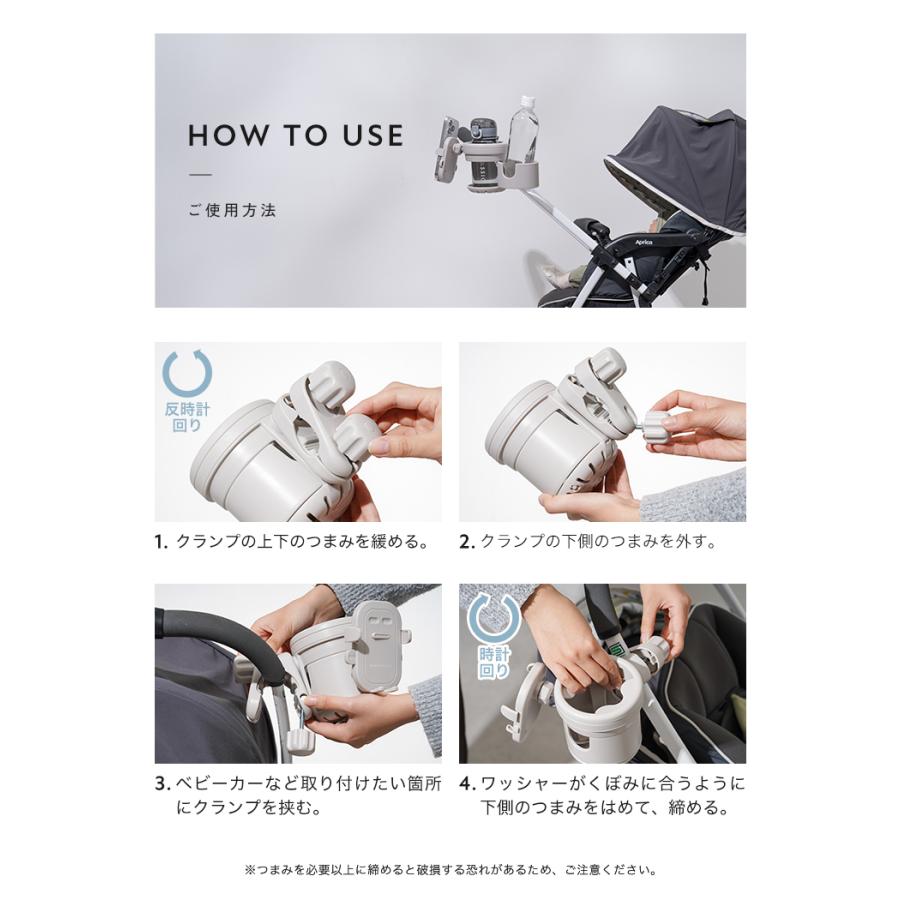 HOW TO USE

ご使用方法

Aprica

反時計回り

1. クランプの上下のつまみを緩める。

2. クランプの下側のつまみを外す。

時計回り

3. ベビーカーなど取り付けたい箇所にクランプを挟む。

4. ワッシャーがくぼみに合うように下側のつまみをはめて、締める。

※つまみを必要以上に締めると破損する恐れがあるため、ご注意ください。