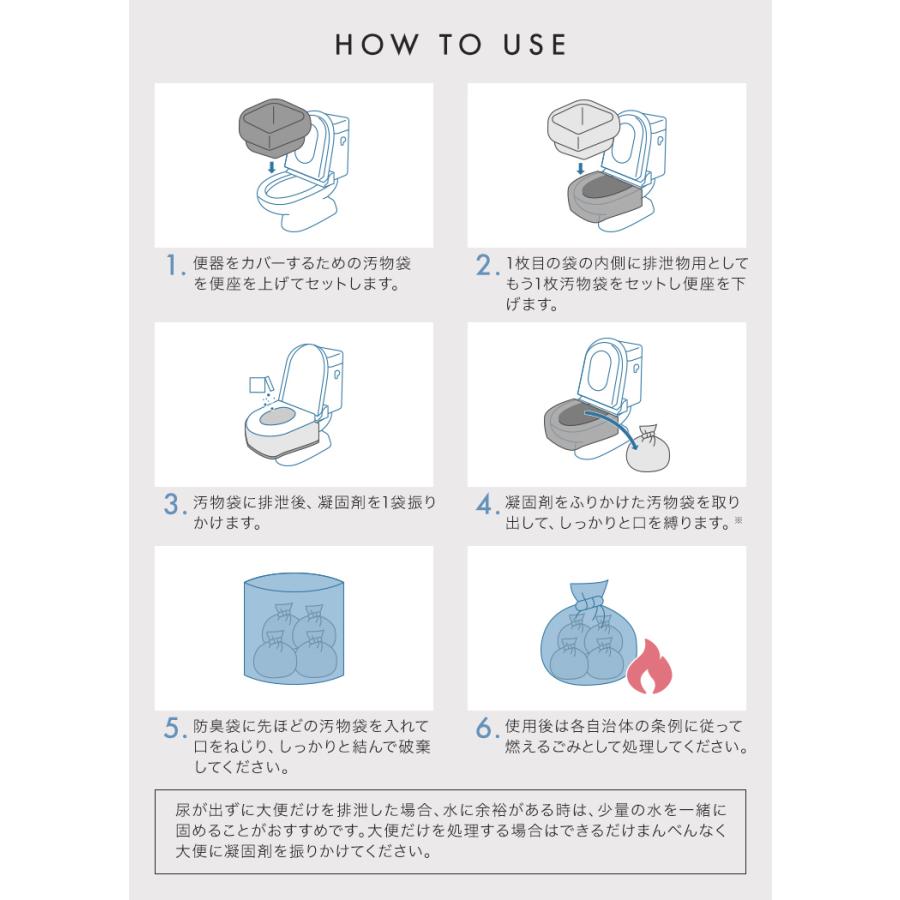 HOW TO USE

1. 便器をカバーするための汚物袋を便座を上げてセットします。

2. 1枚目の袋の内側に排泄物用としてもう1枚汚物袋をセットし便座を下げます。

3. 汚物袋に排泄後、凝固剤を1袋振りかけます。

4. 凝固剤をふりかけた汚物袋を取り出して、しっかりと口を縛ります。※

5. 防臭袋に先ほどの汚物袋を入れて口をねじり、しっかりと結んで破棄してください。

6. 使用後は各自治体の条例に従って燃えるごみとして処理してください。

尿が出ずに大便だけを排泄した場合、水に余裕がある時は、少量の水を一緒に固めることがおすすめです。大便だけを処理する場合はできるだけまんべんなく大便に凝固剤を振りかけてください。