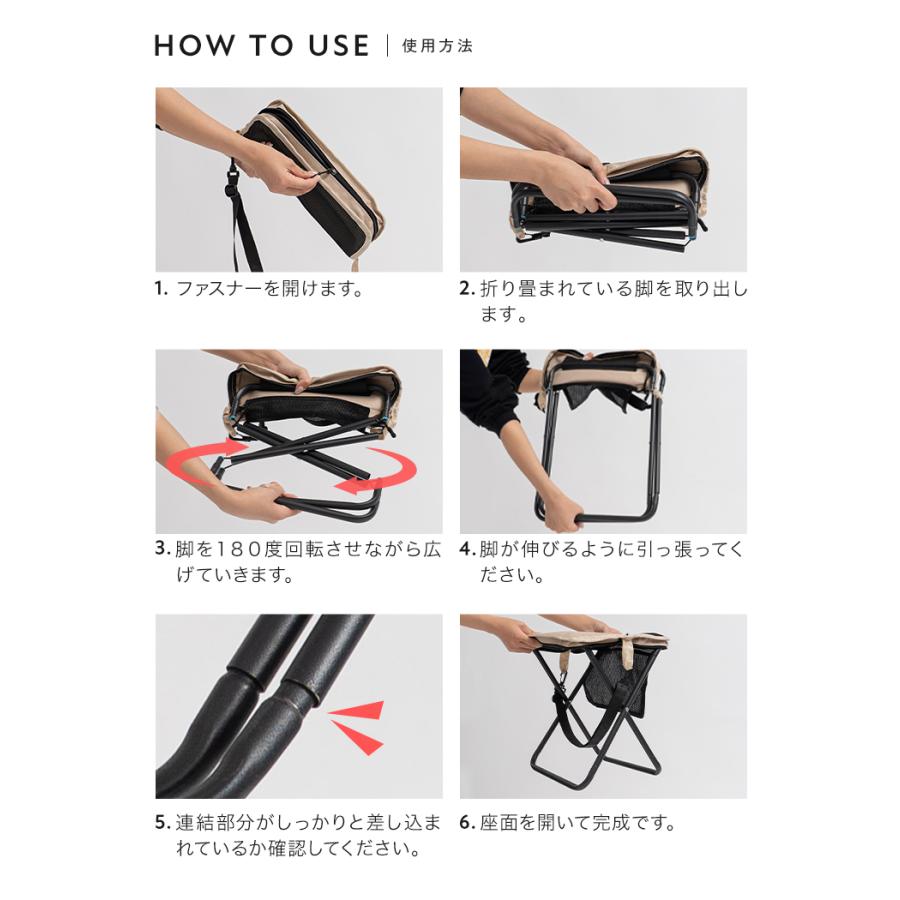 HOW TO USE | 使用方法

1. ファスナーを開けます。

2. 折り畳まれている脚を取り出します。

3. 脚を180度回転させながら広げていきます。

4. 脚が伸びるように引っ張ってください。

5. 連結部分がしっかりと差し込まれているか確認してください。

6. 座面を開いて完成です。