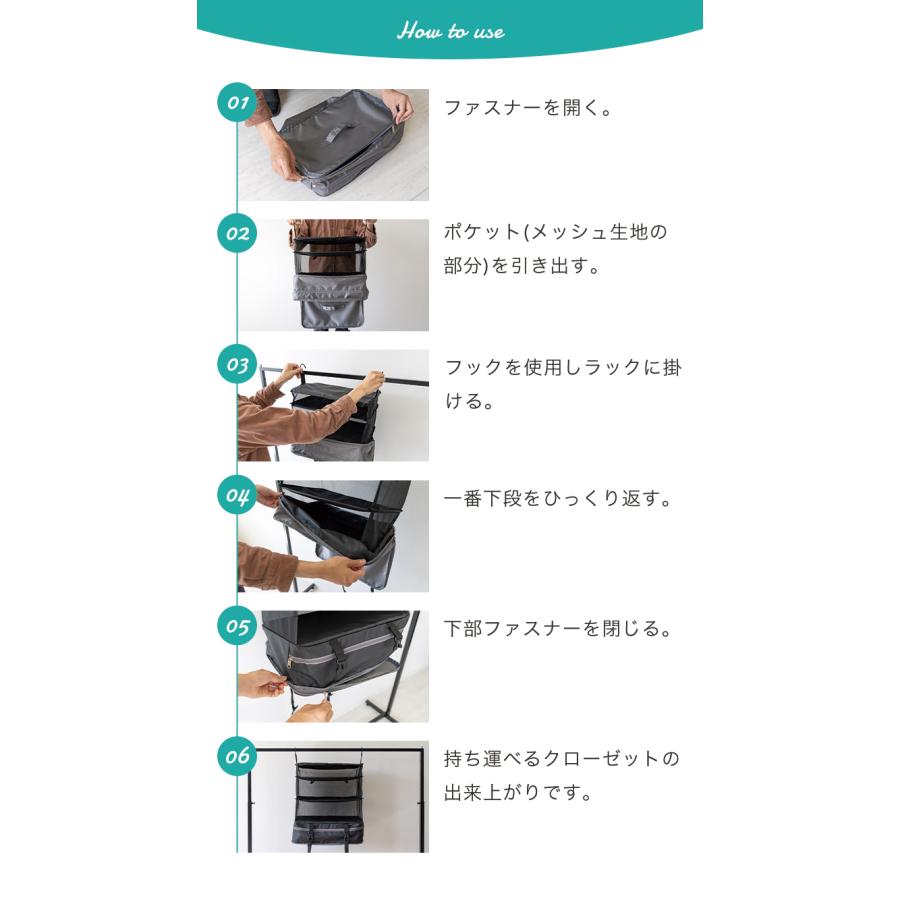 How to use

01
ファスナーを開く。

02
ポケット(メッシュ生地の部分)を引き出す。

03
フックを使用しラックに掛ける。

04
一番下段をひっくり返す。

05
下部ファスナーを閉じる。

06
持ち運べるクローゼットの出来上がりです。