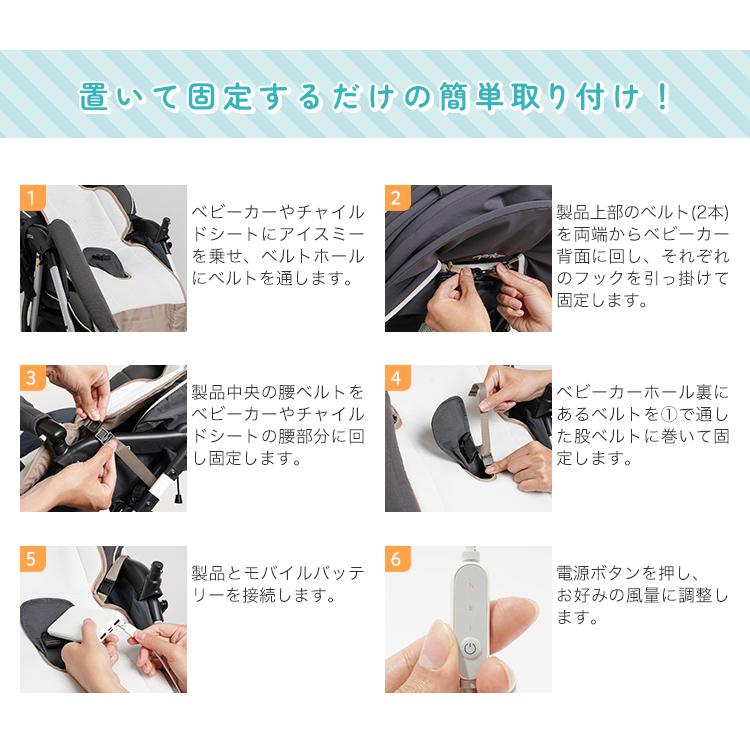 置いて固定するだけの簡単取り付け！

1
ベビーカーやチャイルドシートにアイスミーを乗せ、ベルトホールにベルトを通します。

2
製品上部のベルト(2本)を両端からベビーカー背面に回し、それぞれのフックを引っ掛けて固定します。

3
製品中央の腰ベルトをベビーカーやチャイルドシートの腰部分に回し固定します。

4
ベビーカーホール裏にあるベルトを①で通した股ベルトに巻いて固定します。

5
製品とモバイルバッテリーを接続します。

6
電源ボタンを押し、お好みの風量に調整します。