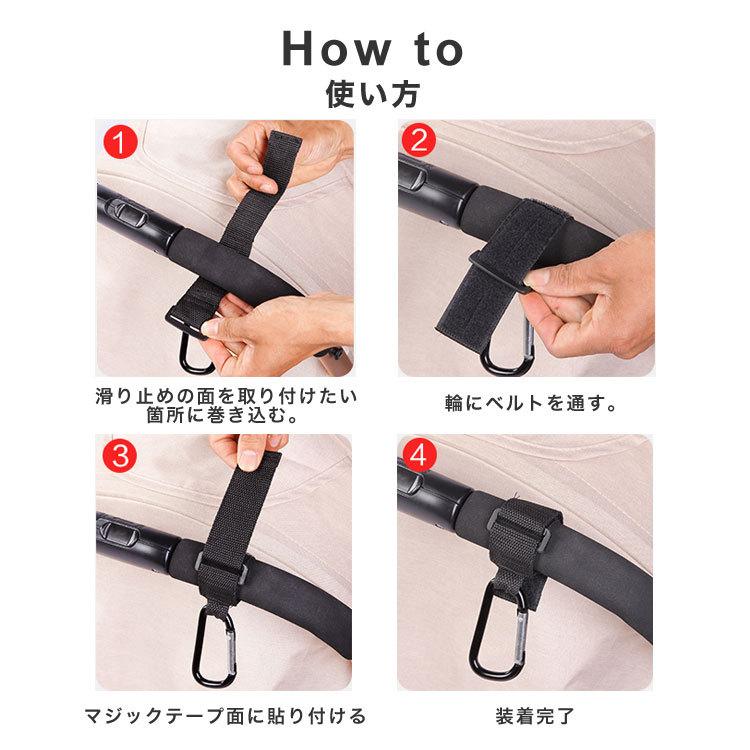 How to
使い方

1

滑り止めの面を取り付けたい箇所に巻き込む。

2

輪にベルトを通す。

3

マジックテープ面に貼り付ける

4

装着完了