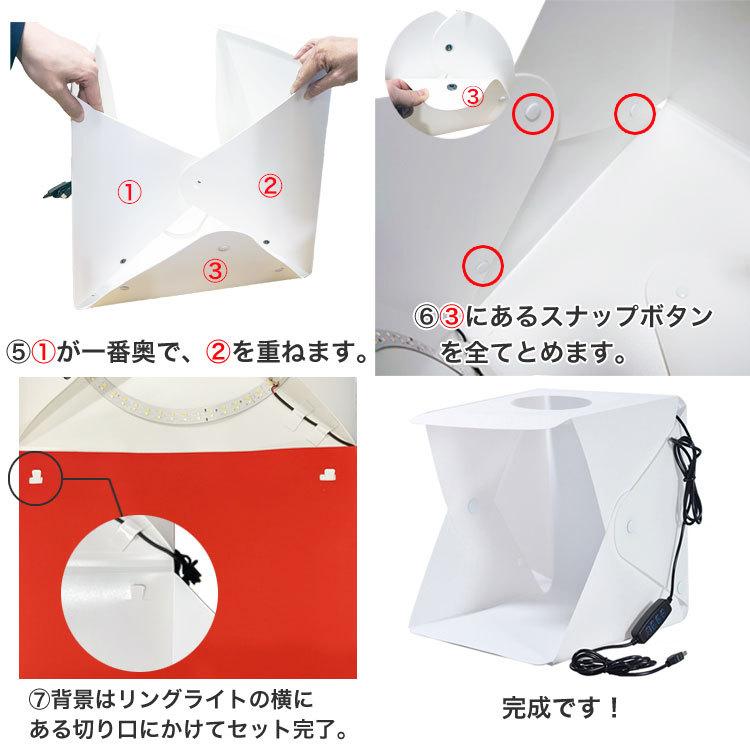 ①

②

③

⑤①が一番奥で、②を重ねます。

③

⑥③にあるスナップボタンを全てとめます。

⑦背景はリングライトの横にある切り口にかけてセット完了。

完成です！