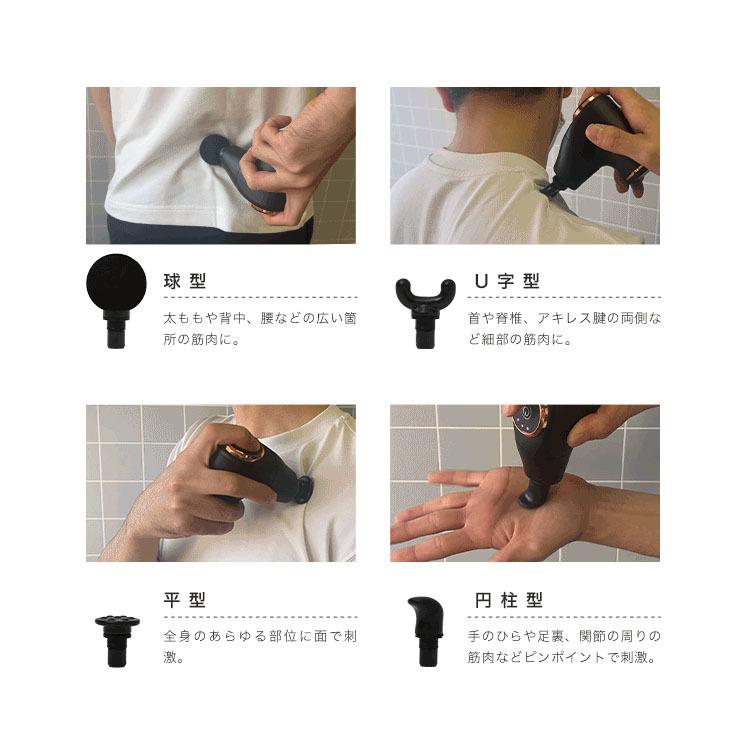 球型

太ももや背中、腰などの広い箇所の筋肉に。

U字型

首や脊椎、アキレス腱の両側など細部の筋肉に。

平型

全身のあらゆる部位に面で刺激。

円柱型

手のひらや足裏、関節の周りの筋肉などピンポイントで刺激。