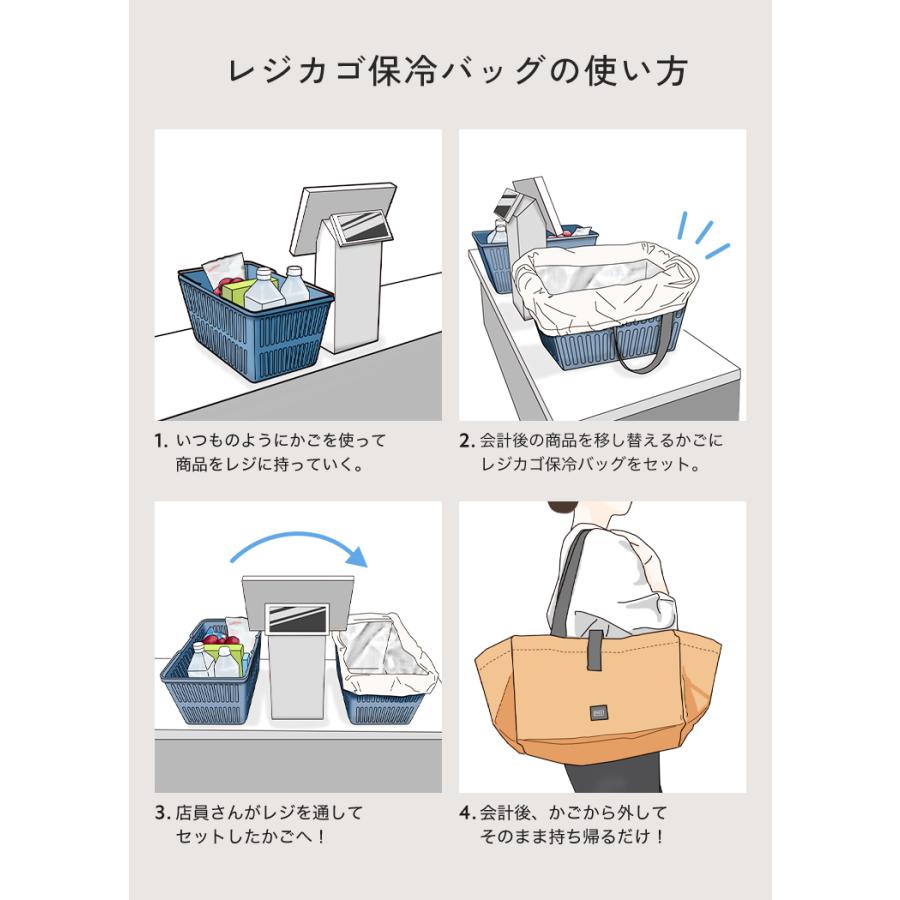 レジカゴ保冷バッグの使い方

1. いつものようにかごを使って商品をレジに持っていく。

2. 会計後の商品を移し替えるかごにレジカゴ保冷バッグをセット。

3. 店員さんがレジを通してセットしたかごへ！

4. 会計後、かごから外してそのまま持ち帰るだけ！