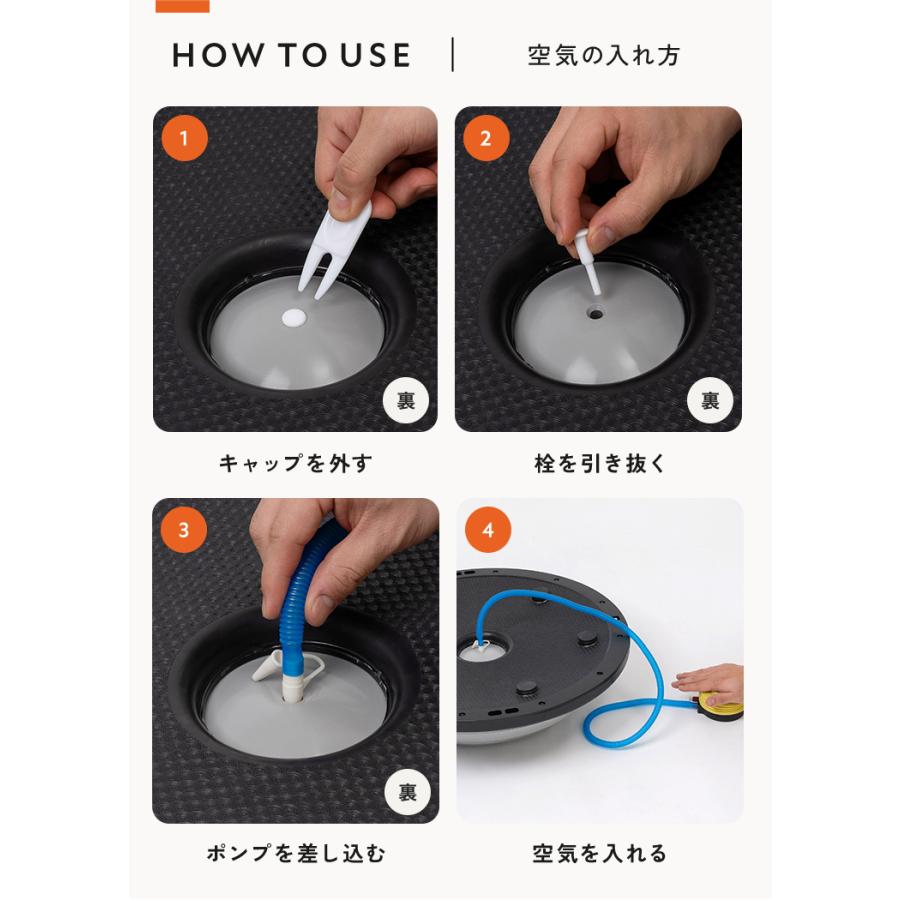 HOW TO USE | 空気の入れ方

1

裏

キャップを外す

2

裏

栓を引き抜く

3

裏

ポンプを差し込む

4

空気を入れる