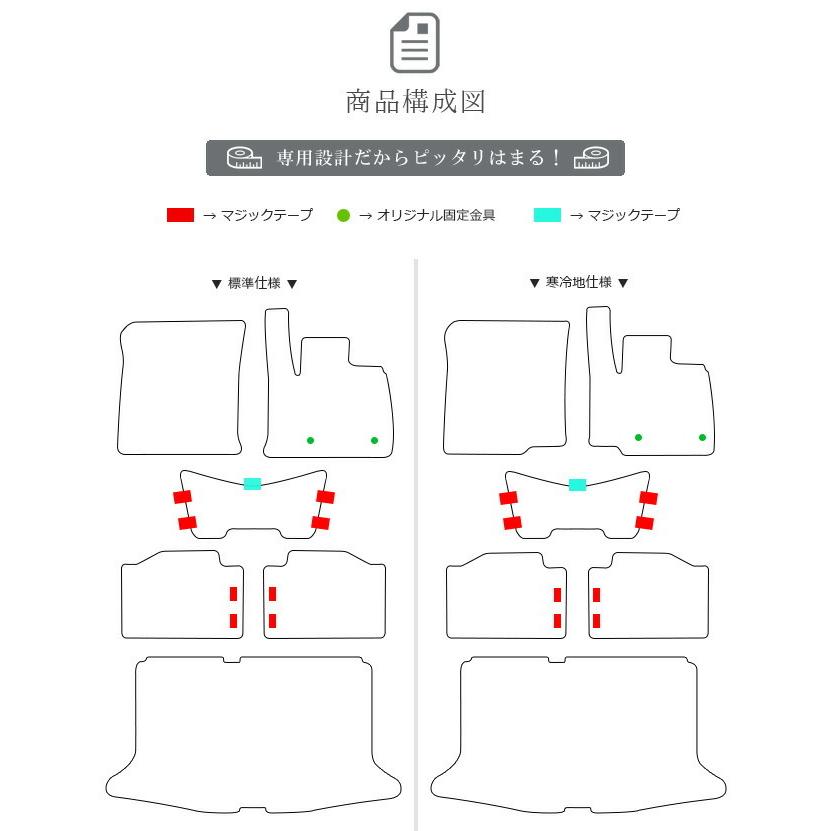 商品構成図

専用設計だからピッタリはまる！

→ マジックテープ → オリジナル固定金具 → マジックテープ

▼ 標準仕様 ▼

▼ 寒冷地仕様 ▼