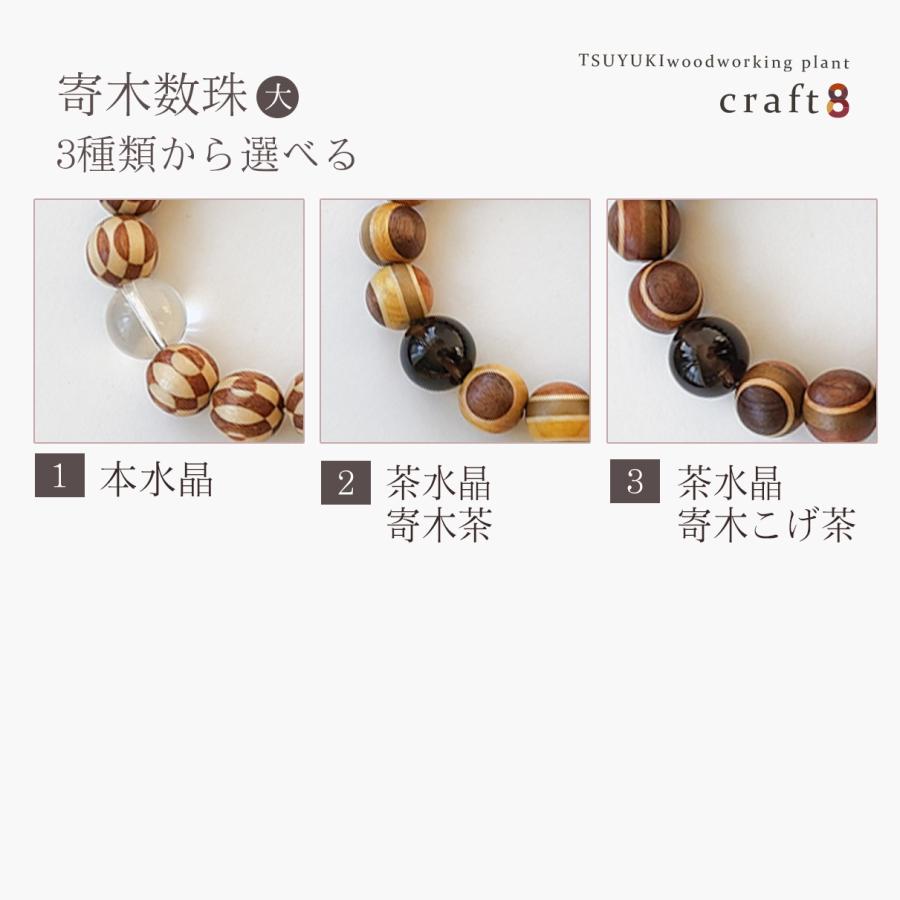 寄木数珠 大
3種類から選べる

TSUYUKIwoodworking plant
craft8

1 本水晶

2 茶水晶
寄木茶

3 茶水晶
寄木こげ茶