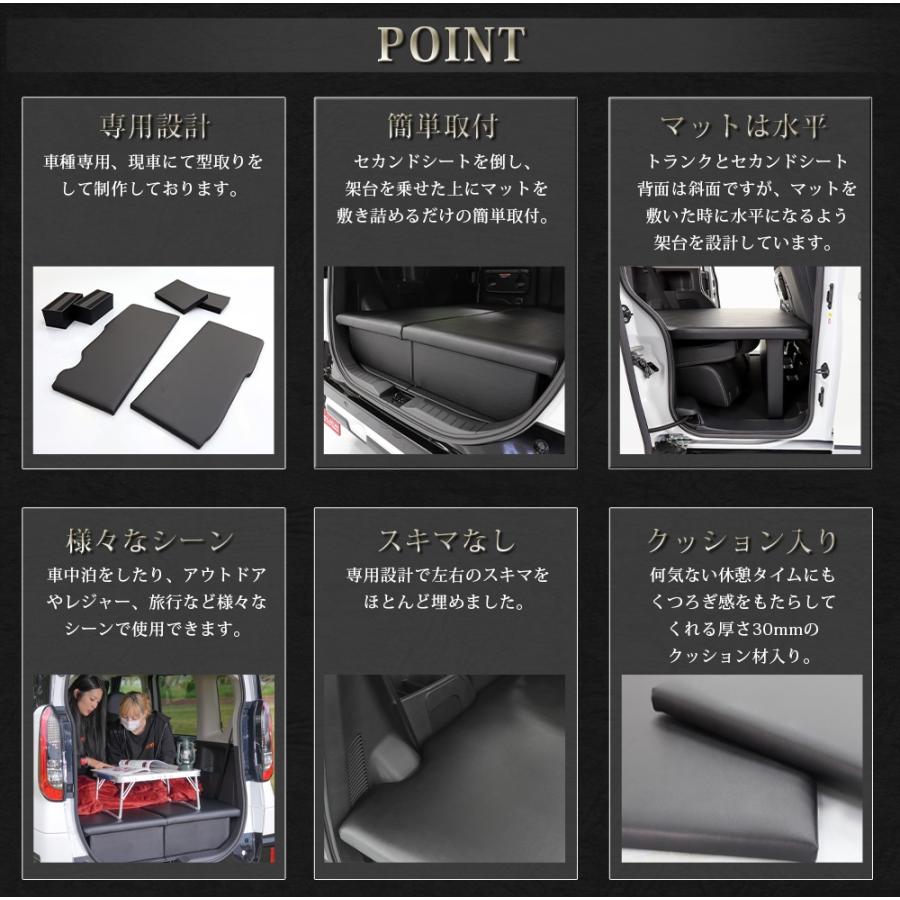 POINT

専用設計

車種専用、現車にて型取りをして制作しております。

簡単取付

セカンドシートを倒し、架台を乗せた上にマットを敷き詰めるだけの簡単取付。

マットは水平

トランクとセカンドシート背面は斜面ですが、マットを敷いた時に水平になるよう架台を設計しています。

様々なシーン

車中泊をしたり、アウトドアやレジャー、旅行など様々なシーンで使用できます。

スキマなし

専用設計で左右のスキマをほとんど埋めました。

クッション入り

何気ない休憩タイムにもくつろぎ感をもたらしてくれる厚さ30mmのクッション材入り。