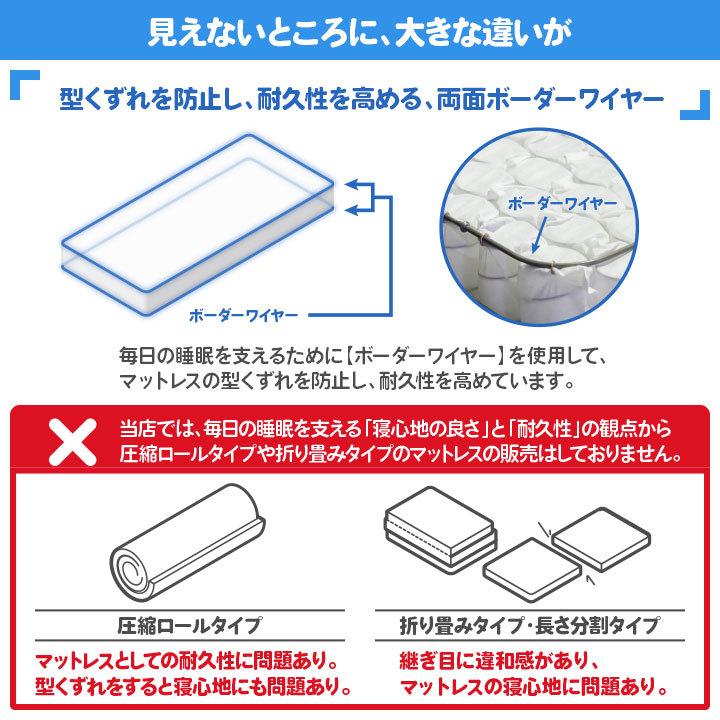 見えないところに、大きな違いが

型くずれを防止し、耐久性を高める、両面ボーダーワイヤー

ボーダーワイヤー

ボーダーワイヤー

毎日の睡眠を支えるために【ボーダーワイヤー】を使用して、マットレスの型くずれを防止し、耐久性を高めています。

当店では、毎日の睡眠を支える「寝心地の良さ」と「耐久性」の観点から圧縮ロールタイプや折り畳みタイプのマットレスの販売はしておりません。

圧縮ロールタイプ

マットレスとしての耐久性に問題あり。
型くずれをすると寝心地にも問題あり。

折り畳みタイプ・長さ分割タイプ

継ぎ目に違和感があり、
マットレスの寝心地に問題あり。