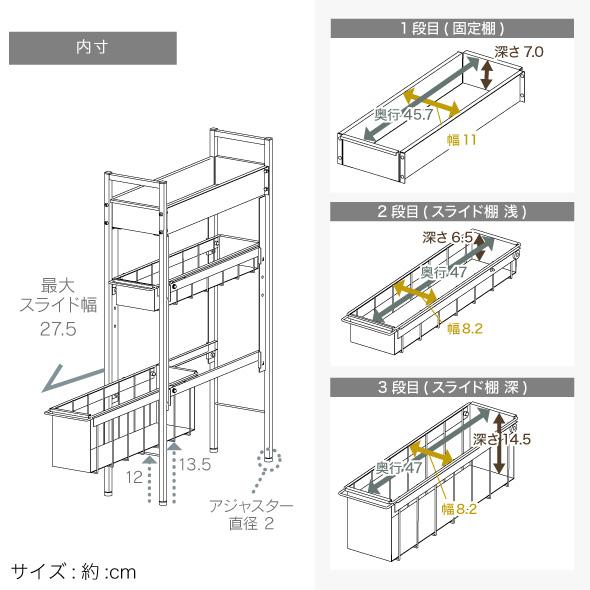 内寸

最大
スライド幅
27.5

12

13.5

アジャスター
直径 2

サイズ : 約 :cm

1 段目 ( 固定棚 )

深さ 7.0

奥行 45.7

幅 11

2 段目 ( スライド棚 浅 )

深さ 6.5

奥行 47

幅 8.2

3 段目 ( スライド棚 深 )

深さ 14.5

奥行 47

幅 8.2