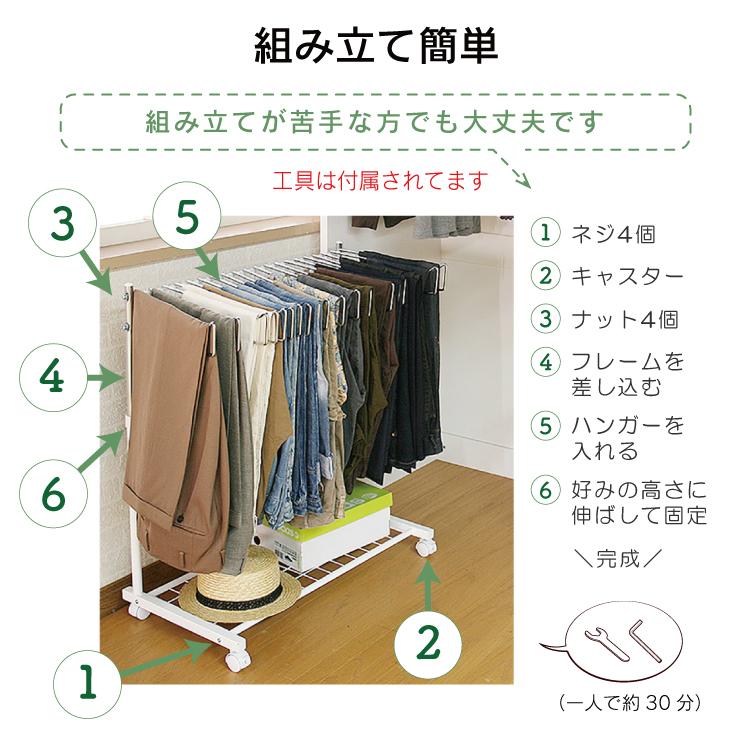 組み立て簡単

組み立てが苦手な方でも大丈夫です

工具は付属されてます

3

5

4

6

1

2

1 ネジ4個

2 キャスター

3 ナット4個

4 フレームを差し込む

5 ハンガーを入れる

6 好みの高さに伸ばして固定

＼完成／

(一人で約30分)