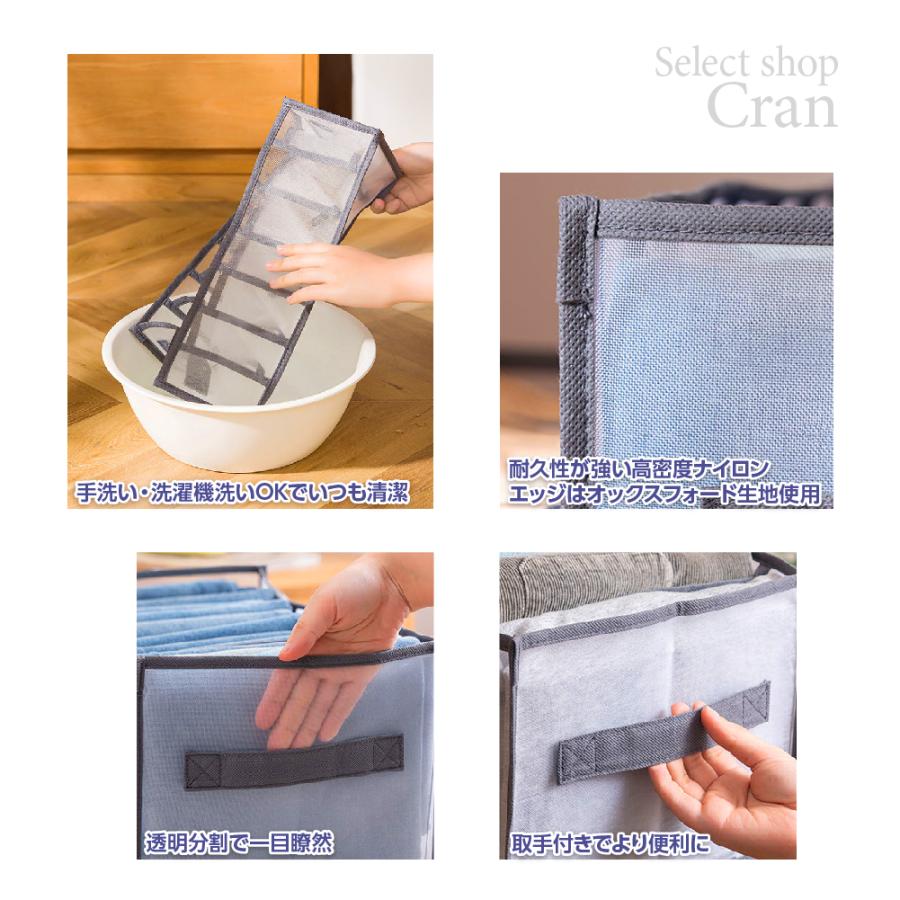 Select shop
Cran

手洗い・洗濯機洗いOKでいつも清潔

耐久性が強い高密度ナイロン
エッジはオックスフォード生地使用

透明分割で一目瞭然

取手付きでより便利に