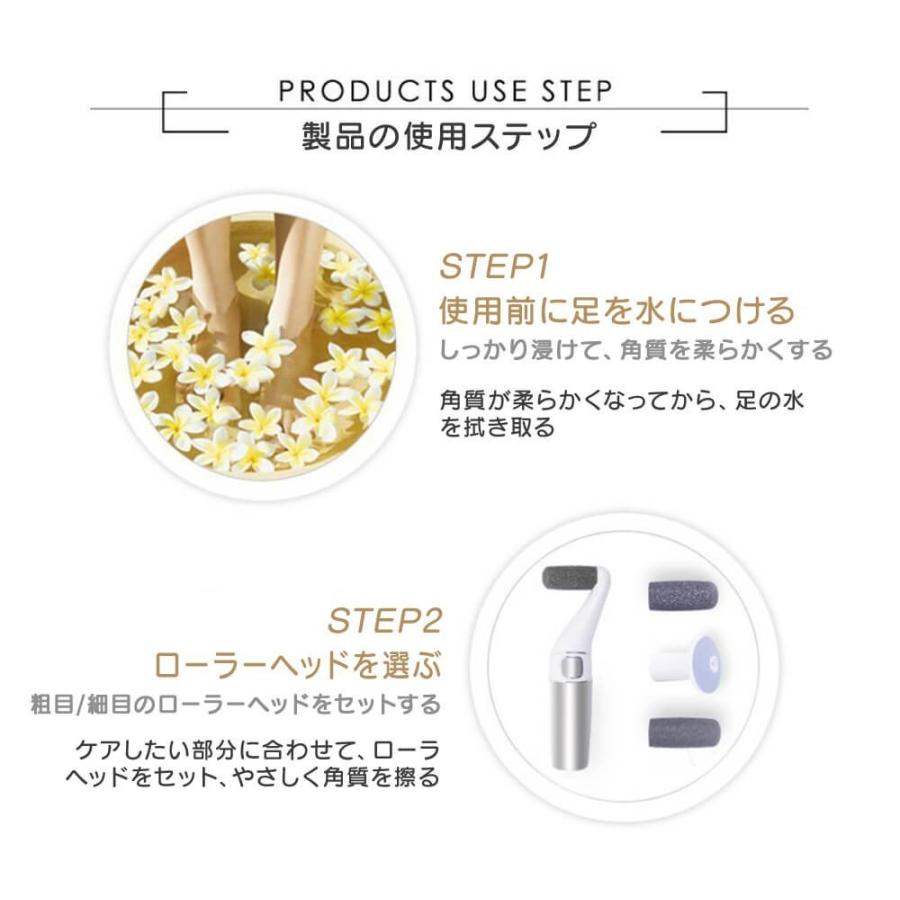 PRODUCTS USE STEP
製品の使用ステップ

STEP1
使用前に足を水につける
しっかり浸けて、角質を柔らかくする

角質が柔らかくなってから、足の水を拭き取る

STEP2
ローラーヘッドを選ぶ
粗目/細目のローラーヘッドをセットする

ケアしたい部分に合わせて、ローラヘッドをセット、やさしく角質を擦る