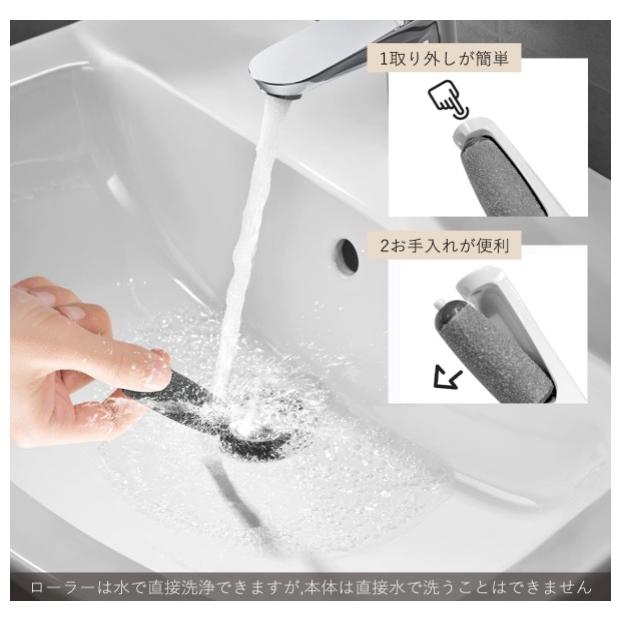 1取り外しが簡単

2お手入れが便利

ローラーは水で直接洗浄できますが,本体は直接水で洗うことはできません