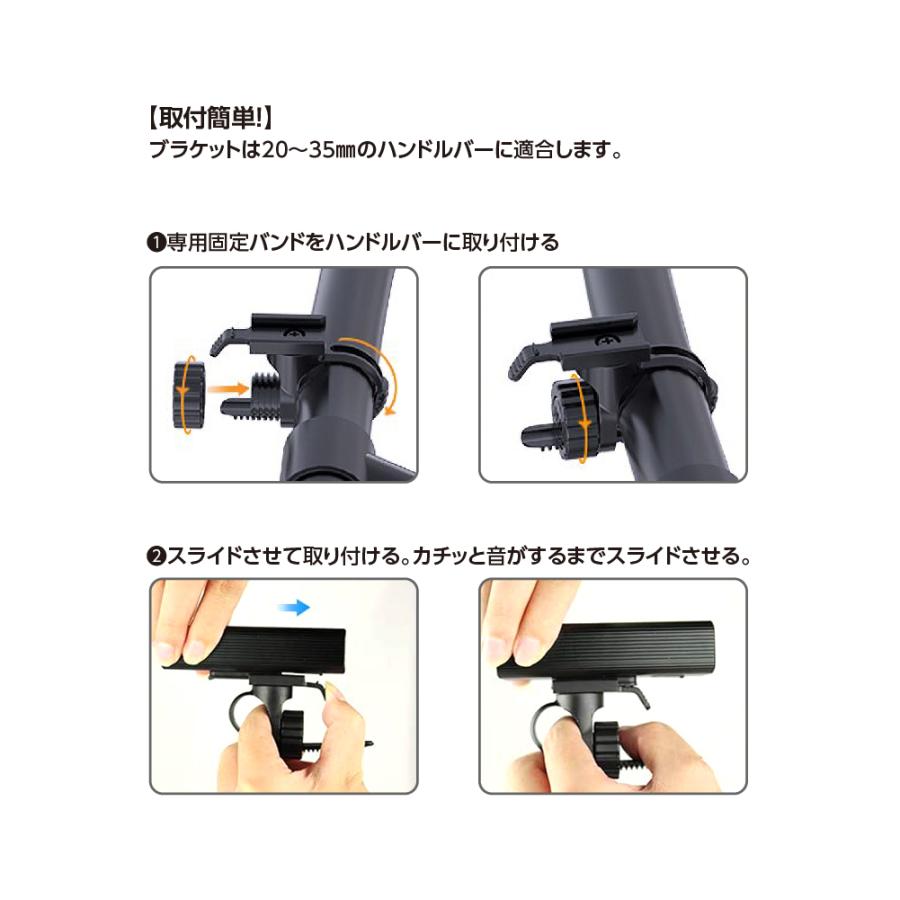 【取付簡単!】
ブラケットは20～35㎜のハンドルバーに適合します。

❶専用固定バンドをハンドルバーに取り付ける

❷スライドさせて取り付ける。カチッと音がするまでスライドさせる。